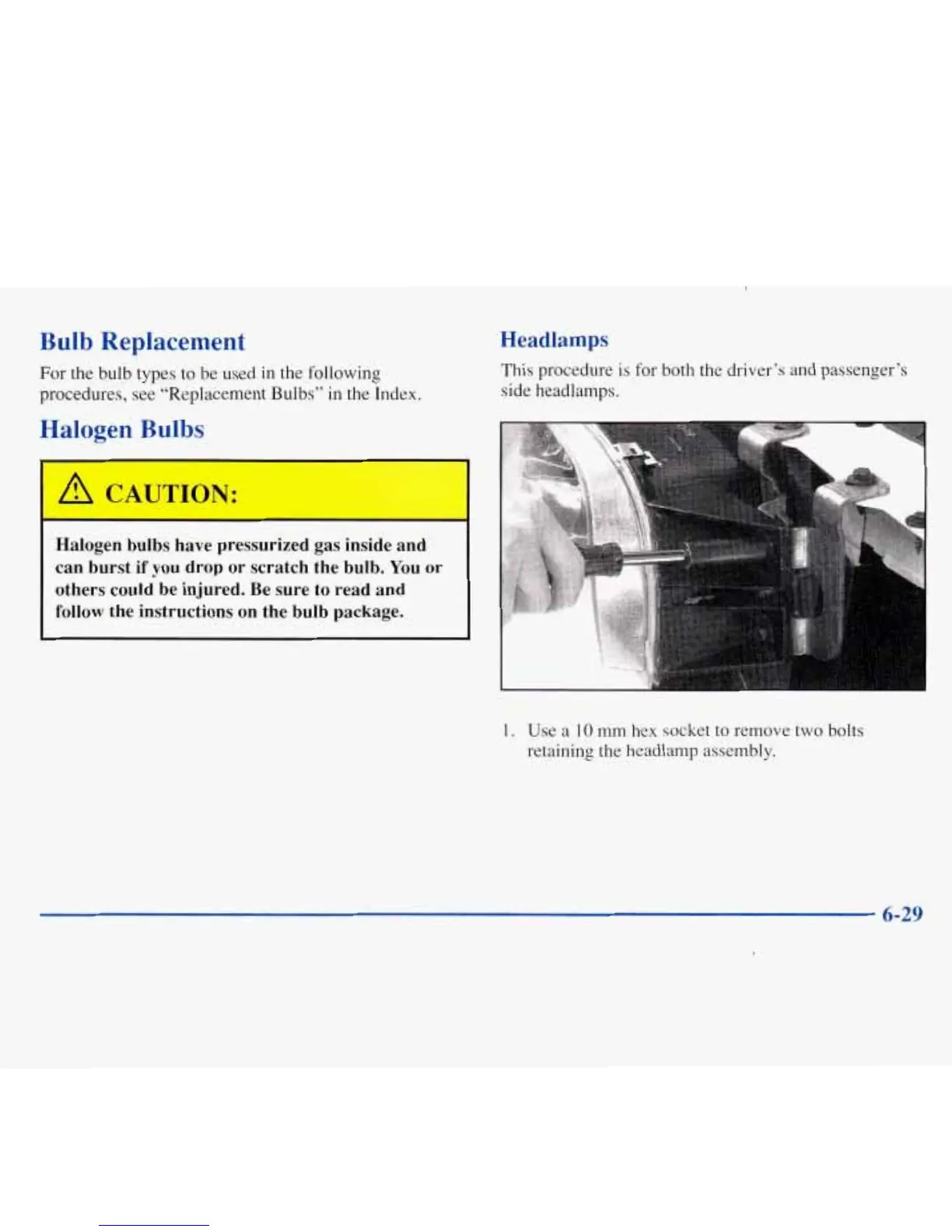 Bulb Replacement

For the bulb types to be used in the following procedures, see "Replacement Bulbs" in the Index.

Halogen Bulbs

CAUTION:

Halogen bulbs have pressurized gas inside and can burst if you drop or scratch the bulb. You or others could be injured. Be sure to read and follow the instructions on the bulb package.

Headlamps

This procedure is for both the driver's and passenger's side headlamps.

1. Use a 10 mm hex socket to remove two bolts retaining the headlamp assembly.

6-29