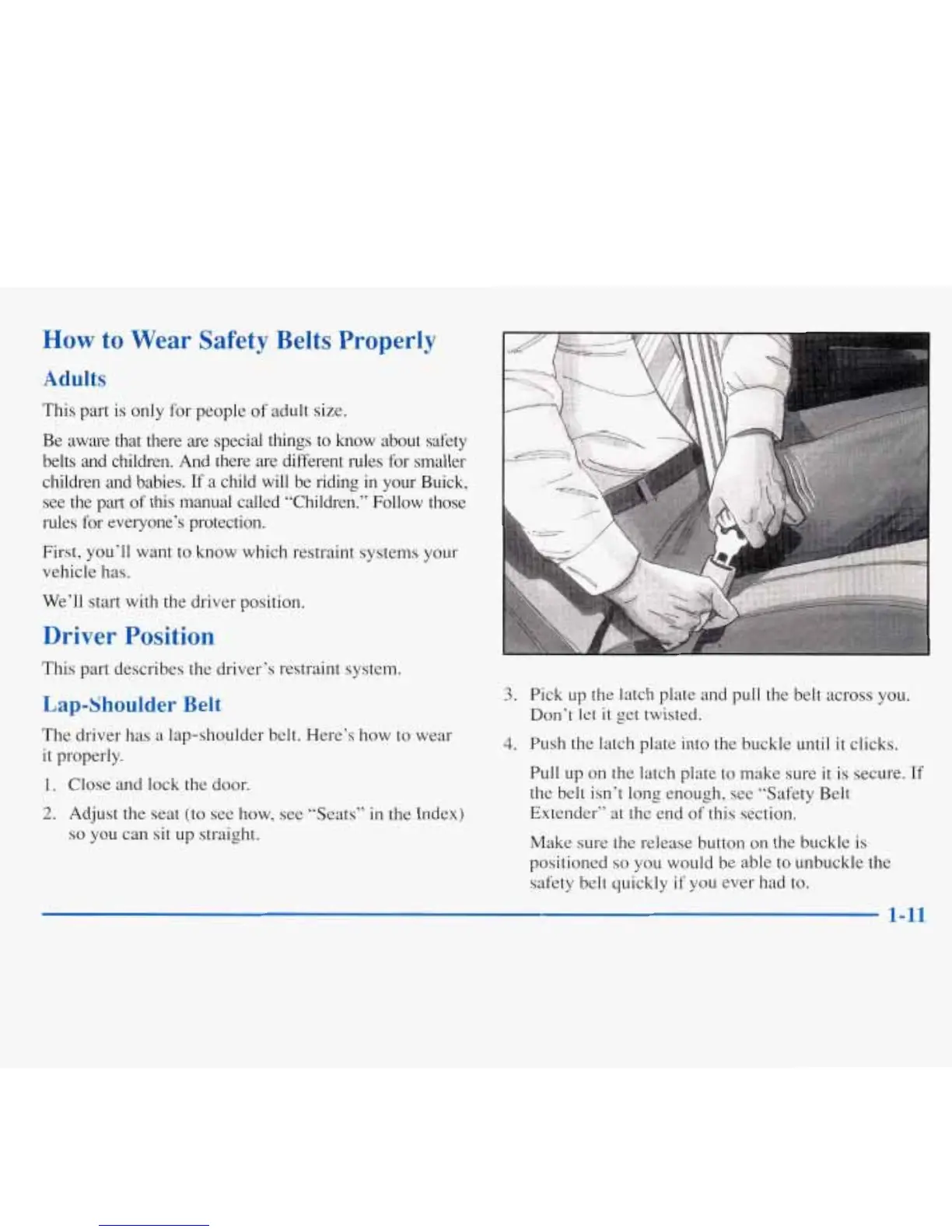 How to Wear Safety Belts Properly

Adults

This part is only for people of adult size.

Be aware that there are special things to know about safety belts and children. And there are different rules for smaller children and babies. If a child will be riding in your Buick, see the part of this manual called "Children." Follow those rules for everyone's protection.

First, you'll want to know which restraint systems your vehicle has.

We'll start with the driver position.

Driver Position

This part describes the driver's restraint system.

Lap-Shoulder Belt

The driver has a lap-shoulder belt. Here's how to wear it properly.

1. Close and lock the door.

2. Adjust the seat (to see how, see "Seats" in the Index) so you can sit up straight.

3. Pick up the latch plate and pull the belt across you. Don't let it get twisted.

4. Push the latch plate into the buckle until it clicks.

Pull up on the latch plate to make sure it is secure. If the belt isn't long enough, see "Safety Belt Extender" at the end of this section.

Make sure the release button on the buckle is positioned so you would be able to unbuckle the safety belt quickly if you ever had to.

1-11