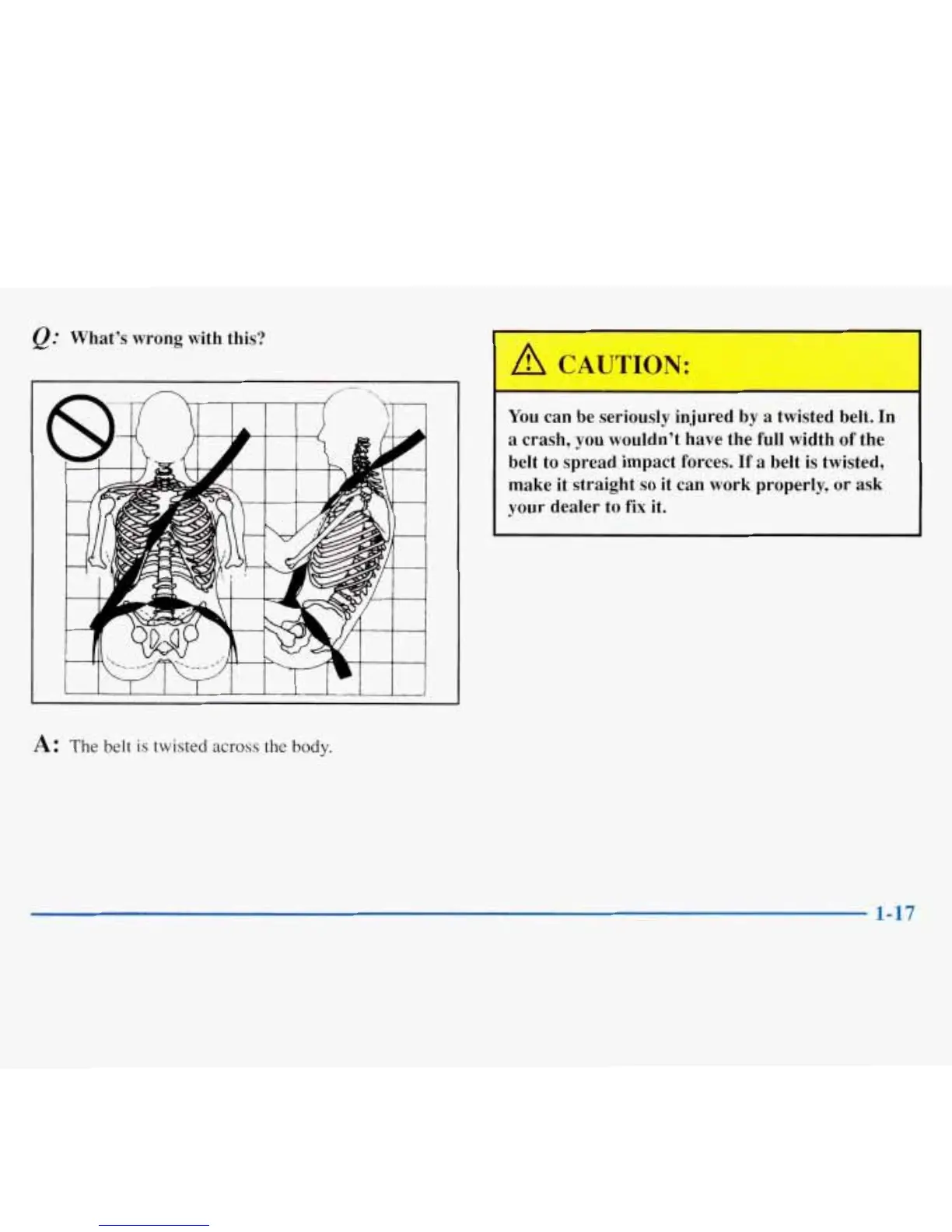 Q: What's wrong with this?

A: The belt is twisted across the body.

CAUTION:

You can be seriously injured by a twisted belt. In a crash, you wouldn't have the full width of the belt to spread impact forces. If a belt is twisted, make it straight so it can work properly, or ask your dealer to fix it.

1-17