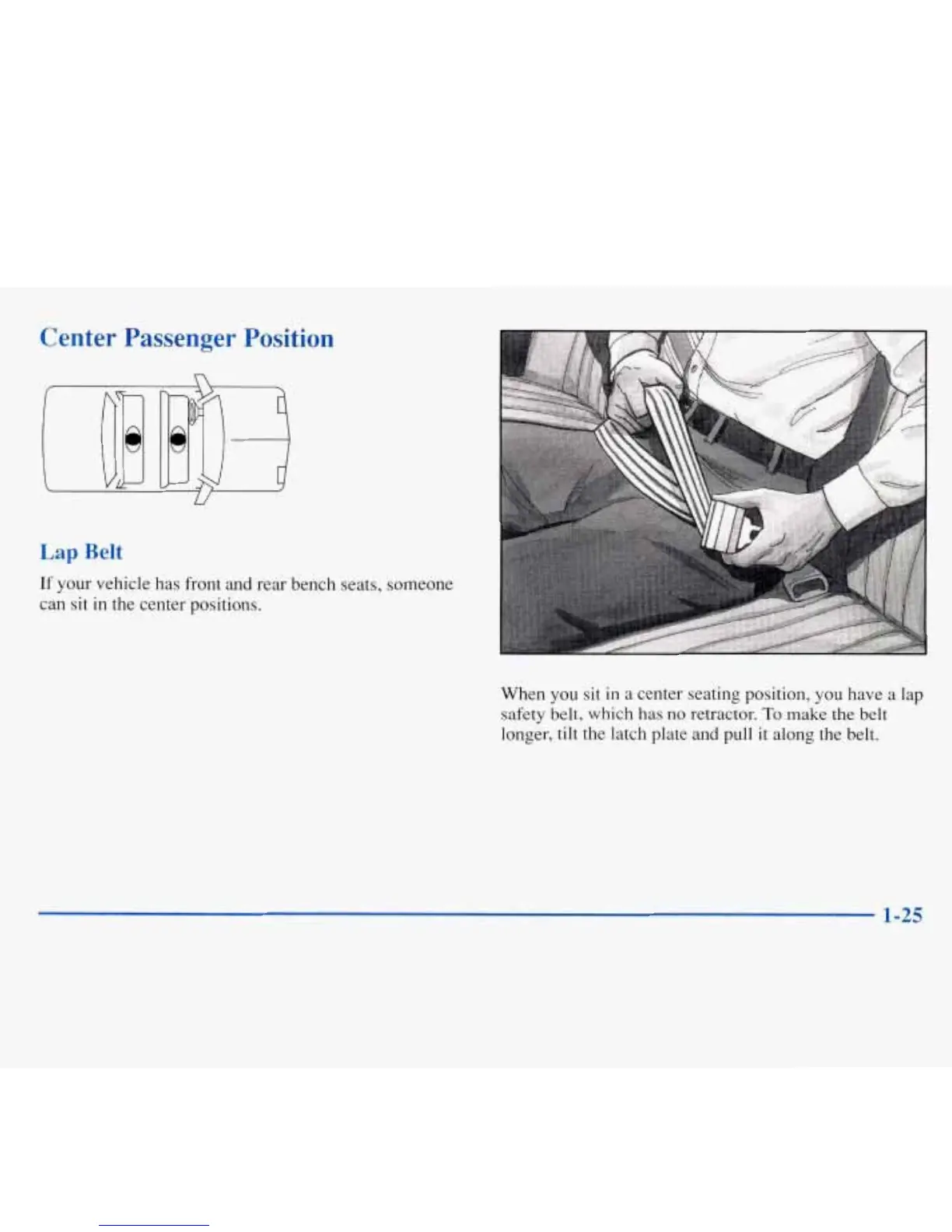 Center Passenger Position

Lap Belt

If your vehicle has front and rear bench seats, someone can sit in the center positions.

When you sit in a center seating position, you have a lap safety belt, which has no retractor. To make the belt longer, tilt the latch plate and pull it along the belt.

1-25