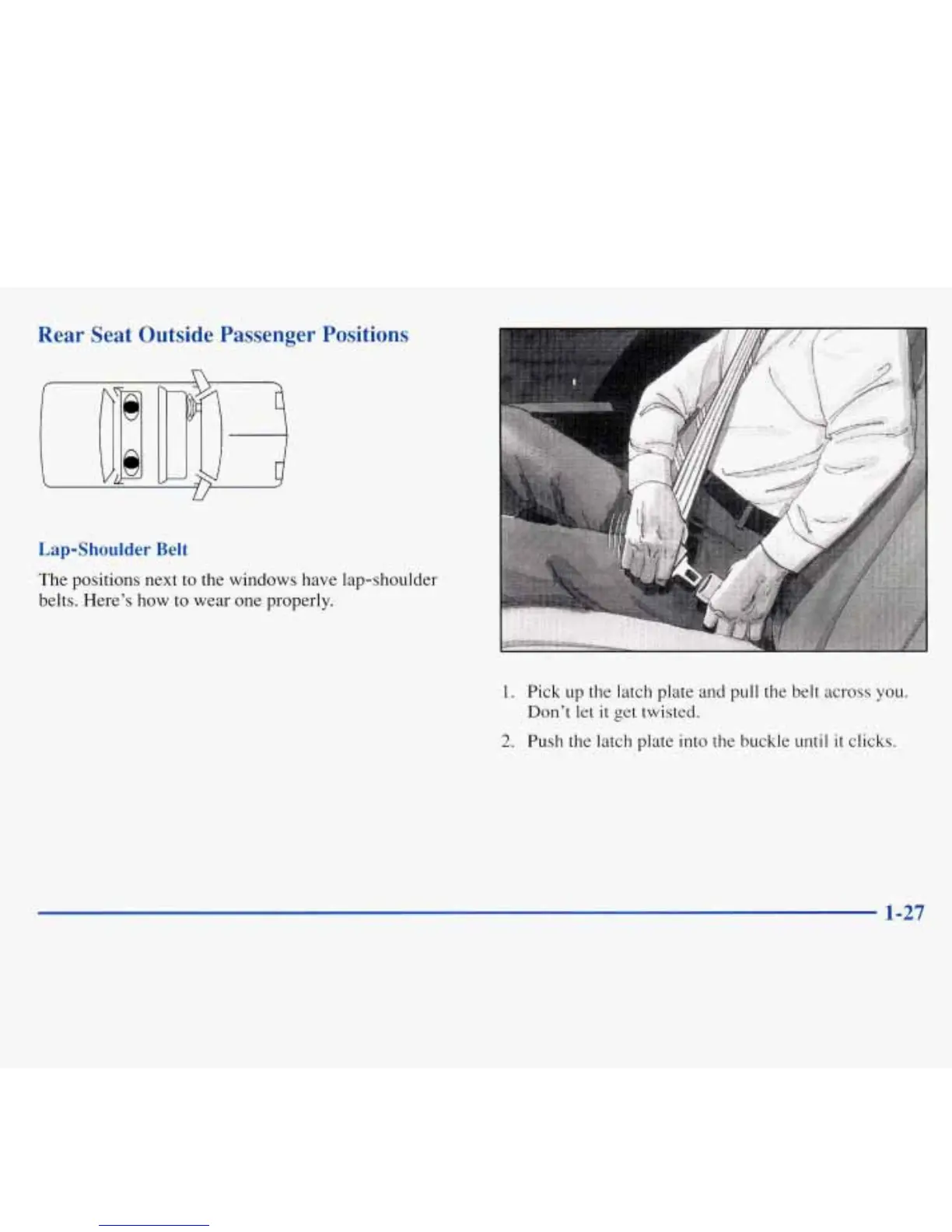 Rear Seat Outside Passenger Positions

Lap-Shoulder Belt

The positions next to the windows have lap-shoulder belts. Here's how to wear one properly.

1. Pick up the latch plate and pull the belt across you. Don't let it get twisted.

2. Push the latch plate into the buckle until it clicks.

1-27