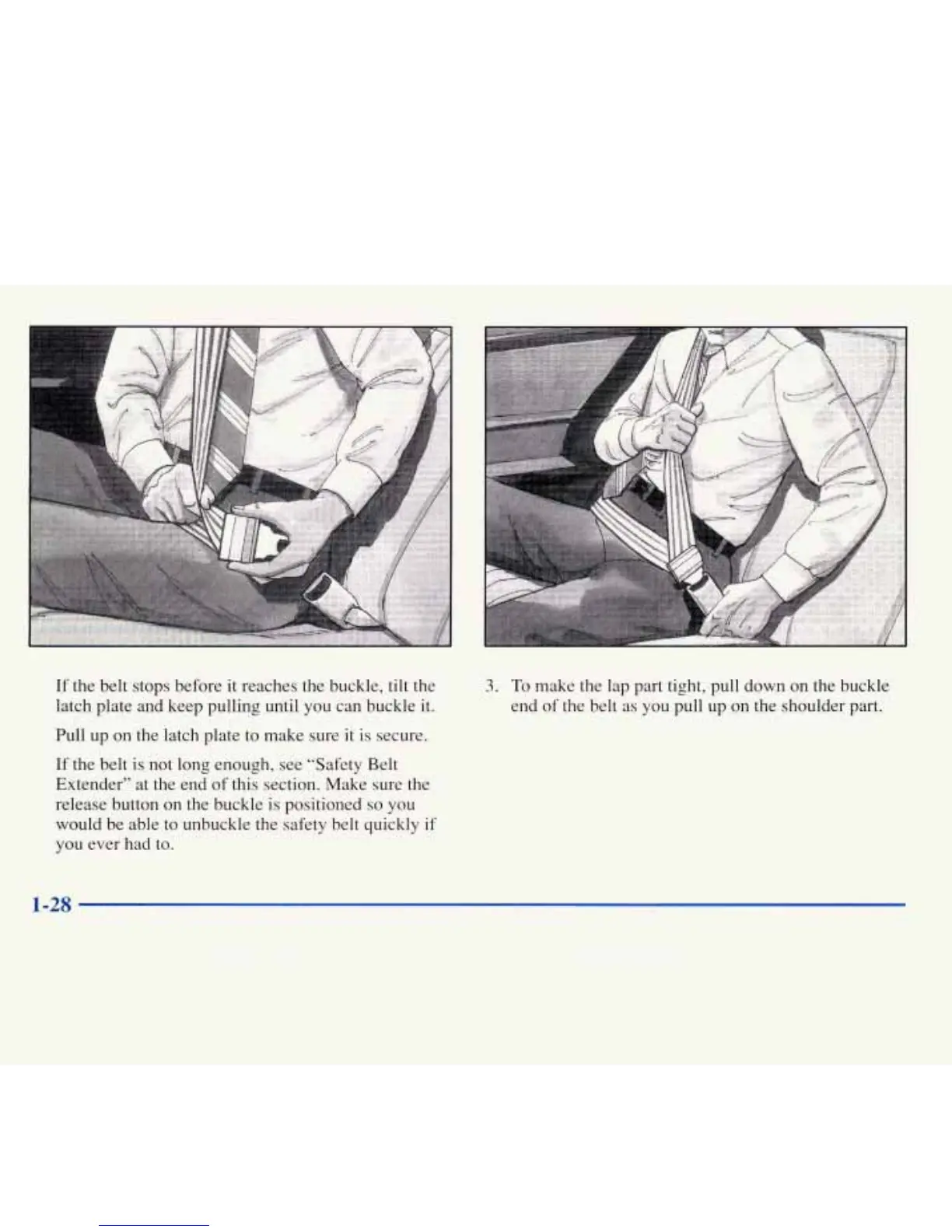 If the belt stops before it reaches the buckle, tilt the latch plate and keep pulling until you can buckle it.

Pull up on the latch plate to make sure it is secure.

If the belt is not long enough, see "Safety Belt Extender" at the end of this section. Make sure the release button on the buckle is positioned so you would be able to unbuckle the safety belt quickly if you ever had to.

3. To make the lap part tight, pull down on the buckle end of the belt as you pull up on the shoulder part.

1-28