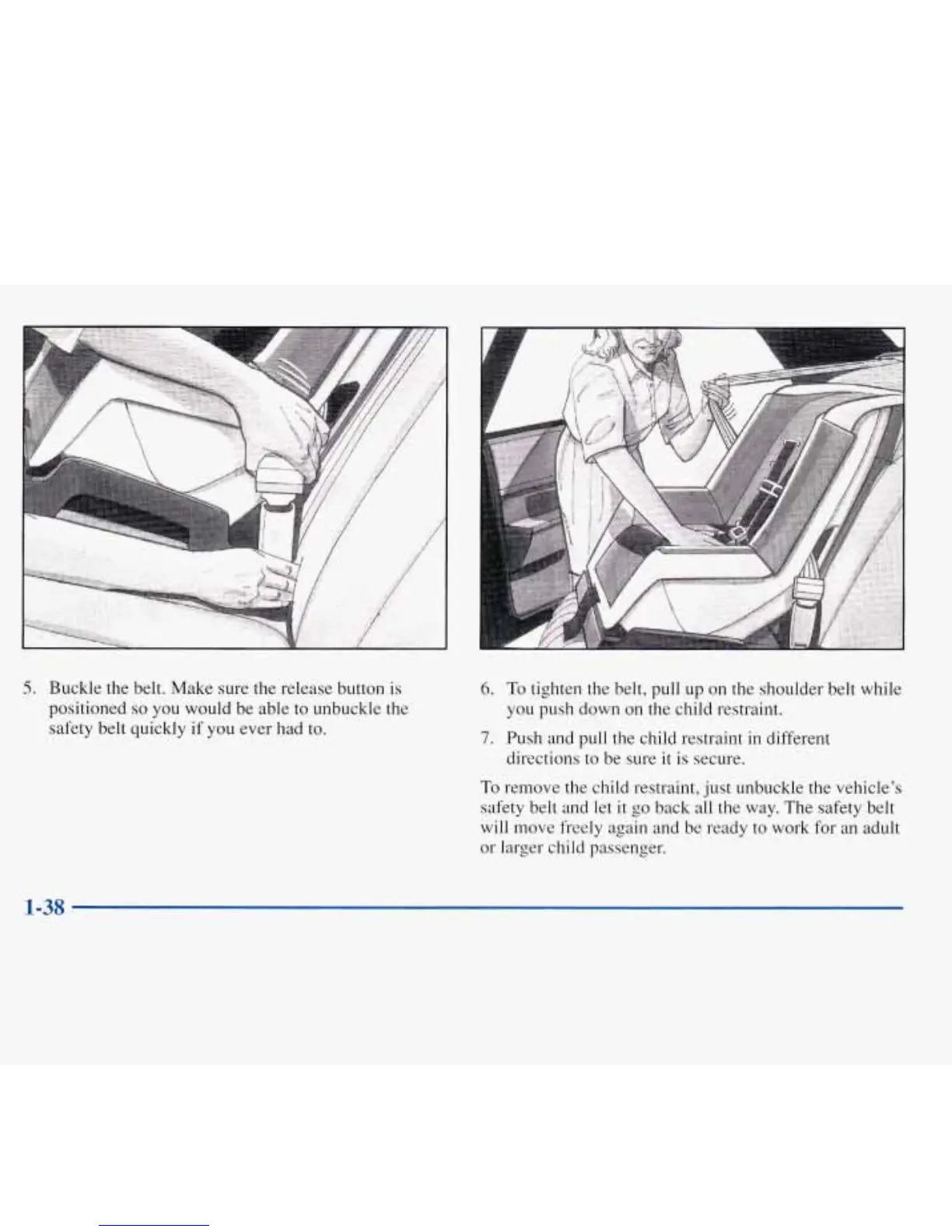 5. Buckle the belt. Make sure the release button is positioned so you would be able to unbuckle the safety belt quickly if you ever had to.

6. To tighten the belt, pull up on the shoulder belt while you push down on the child restraint.

7. Push and pull the child restraint in different directions to be sure it is secure.

To remove the child restraint, just unbuckle the vehicle's safety belt and let it go back all the way. The safety belt will move freely again and be ready to work for an adult or larger child passenger.

1-38