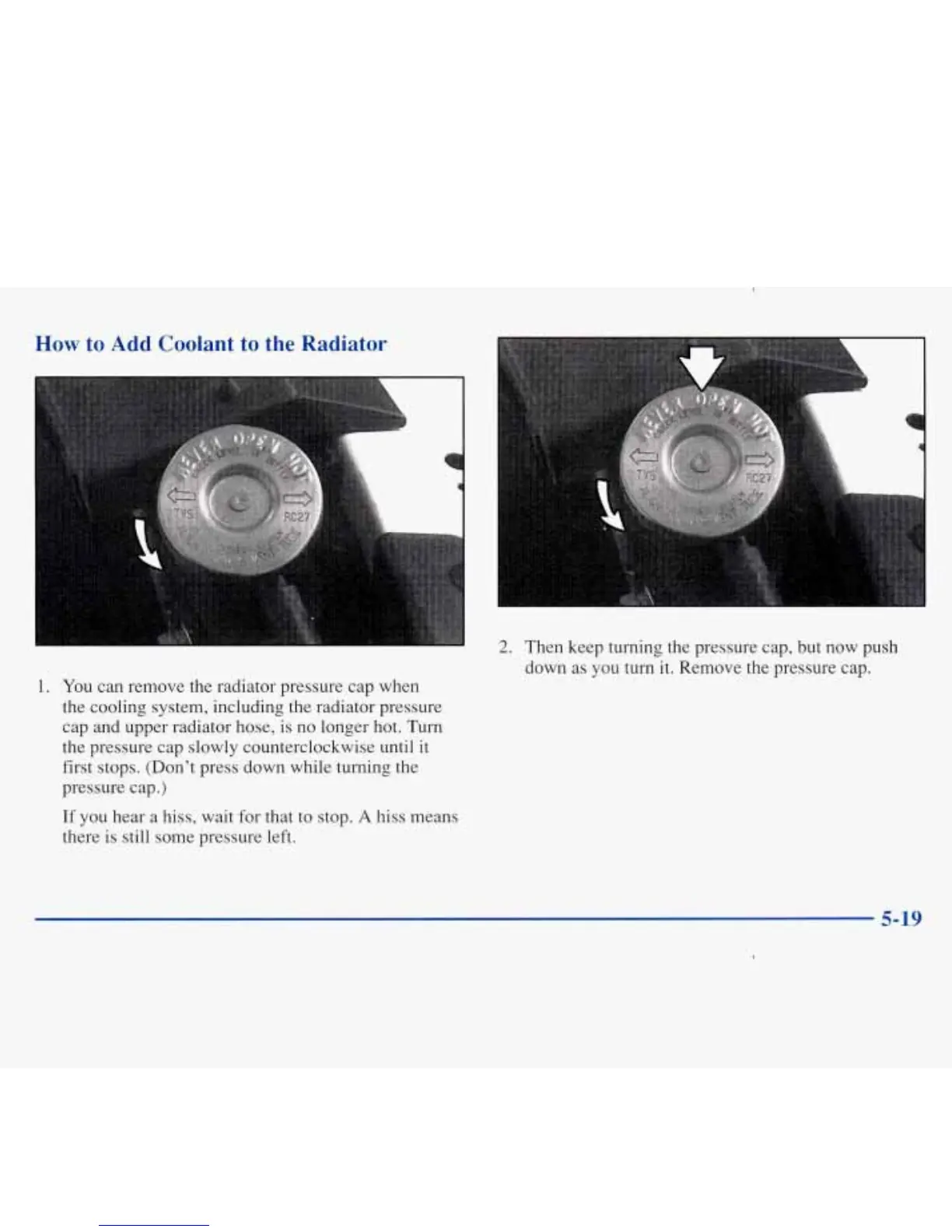 How to Add Coolant to the Radiator

NEVER OPEN HOT

TYS

RC27

1. You can remove the radiator pressure cap when the cooling system, including the radiator pressure cap and upper radiator hose, is no longer hot. Turn the pressure cap slowly counterclockwise until it first stops. (Don't press down while turning the pressure cap.)

If you hear a hiss, wait for that to stop. A hiss means there is still some pressure left.

NEVER OPEN HOT

TYS

RC27

2. Then keep turning the pressure cap, but now push down as you turn it. Remove the pressure cap.

5-19