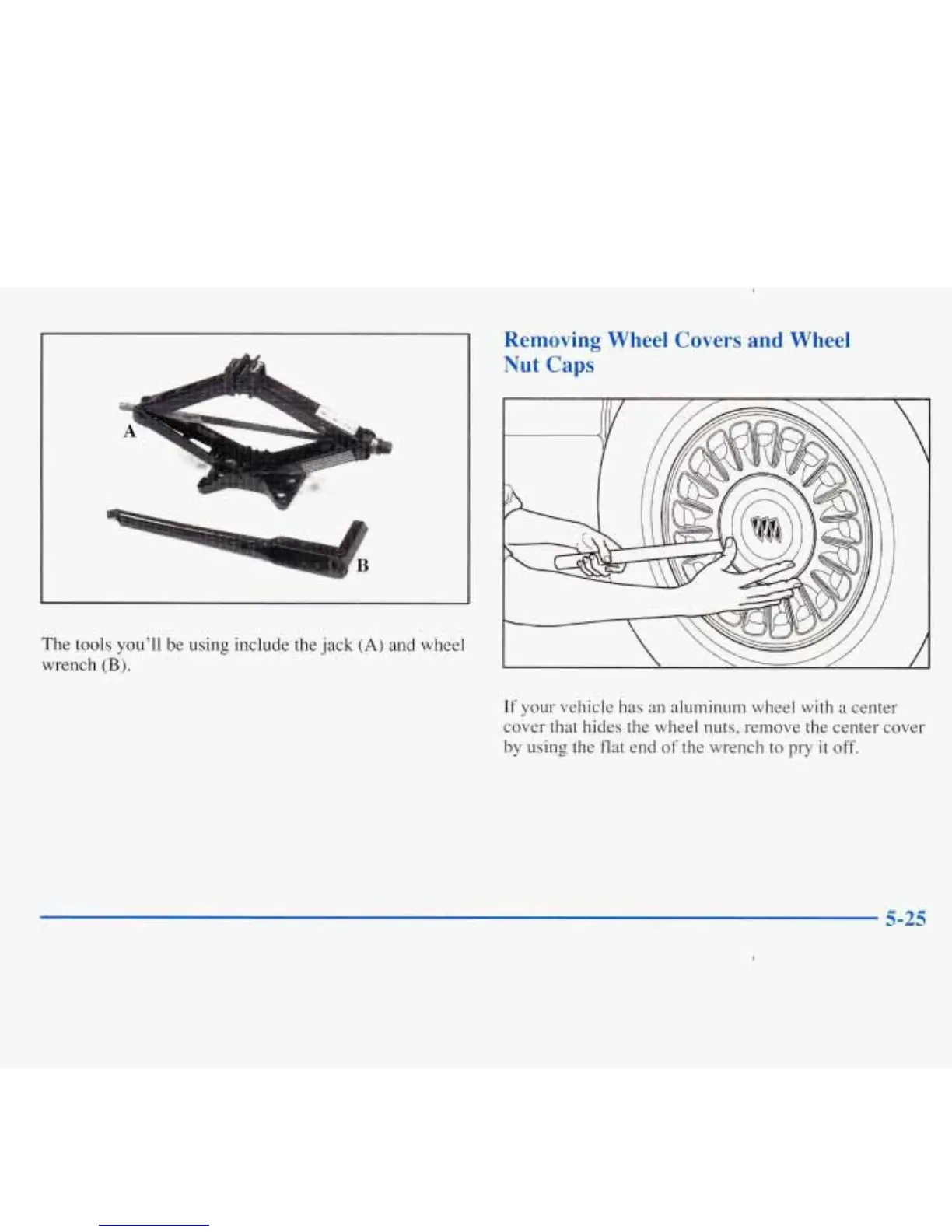 A

B

The tools you'll be using include the jack (A) and wheel wrench (B).

Removing Wheel Covers and Wheel Nut Caps

If your vehicle has an aluminum wheel with a center cover that hides the wheel nuts, remove the center cover by using the flat end of the wrench to pry it off.

5-25