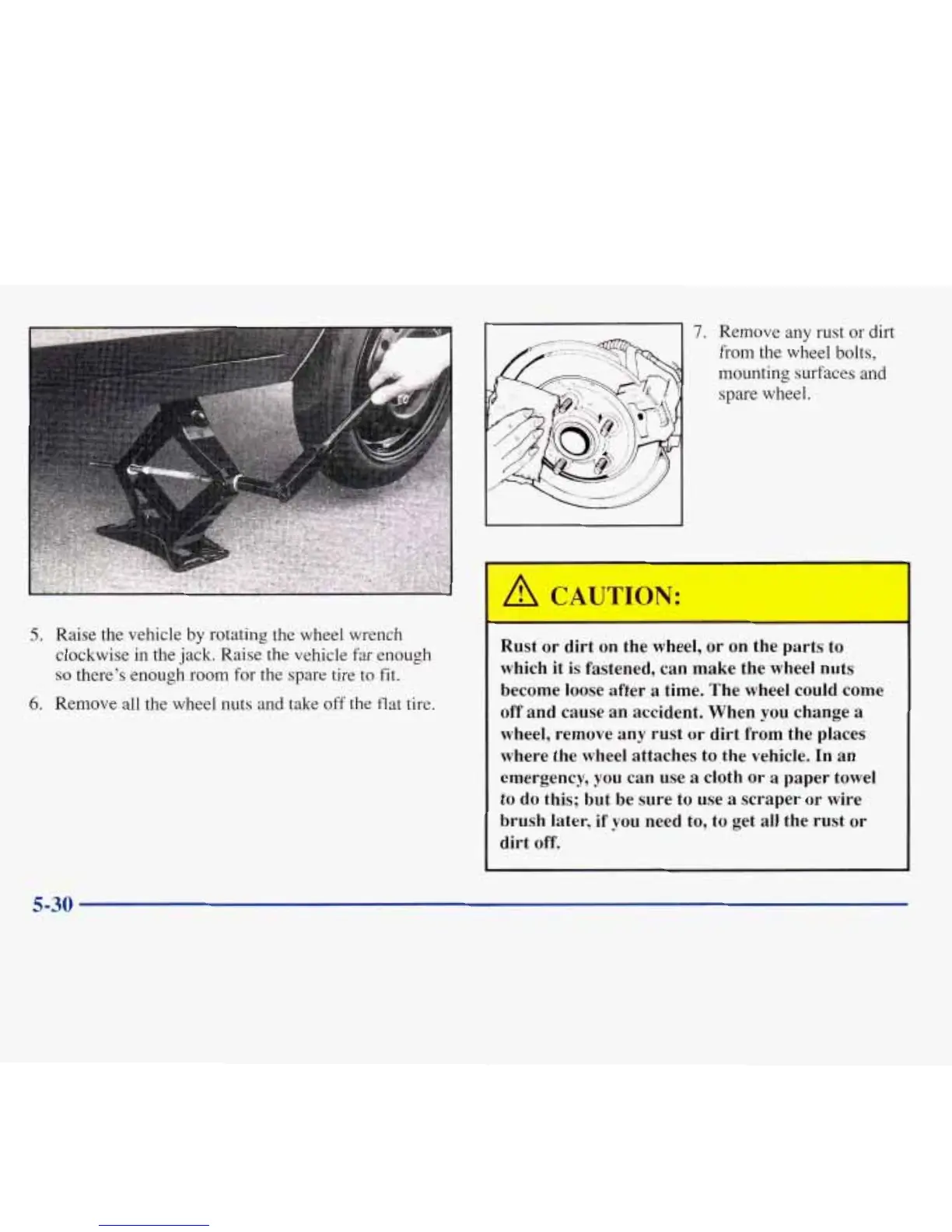 5. Raise the vehicle by rotating the wheel wrench clockwise in the jack. Raise the vehicle far enough so there's enough room for the spare tire to fit.

6. Remove all the wheel nuts and take off the flat tire.

7. Remove any rust or dirt from the wheel bolts, mounting surfaces and spare wheel.

CAUTION:

Rust or dirt on the wheel, or on the parts to which it is fastened, can make the wheel nuts become loose after a time. The wheel could come off and cause an accident. When you change a wheel, remove any rust or dirt from the places where the wheel attaches to the vehicle. In an emergency, you can use a cloth or a paper towel to do this; but be sure to use a scraper or wire brush later, if you need to, to get all the rust or dirt off.

5-30