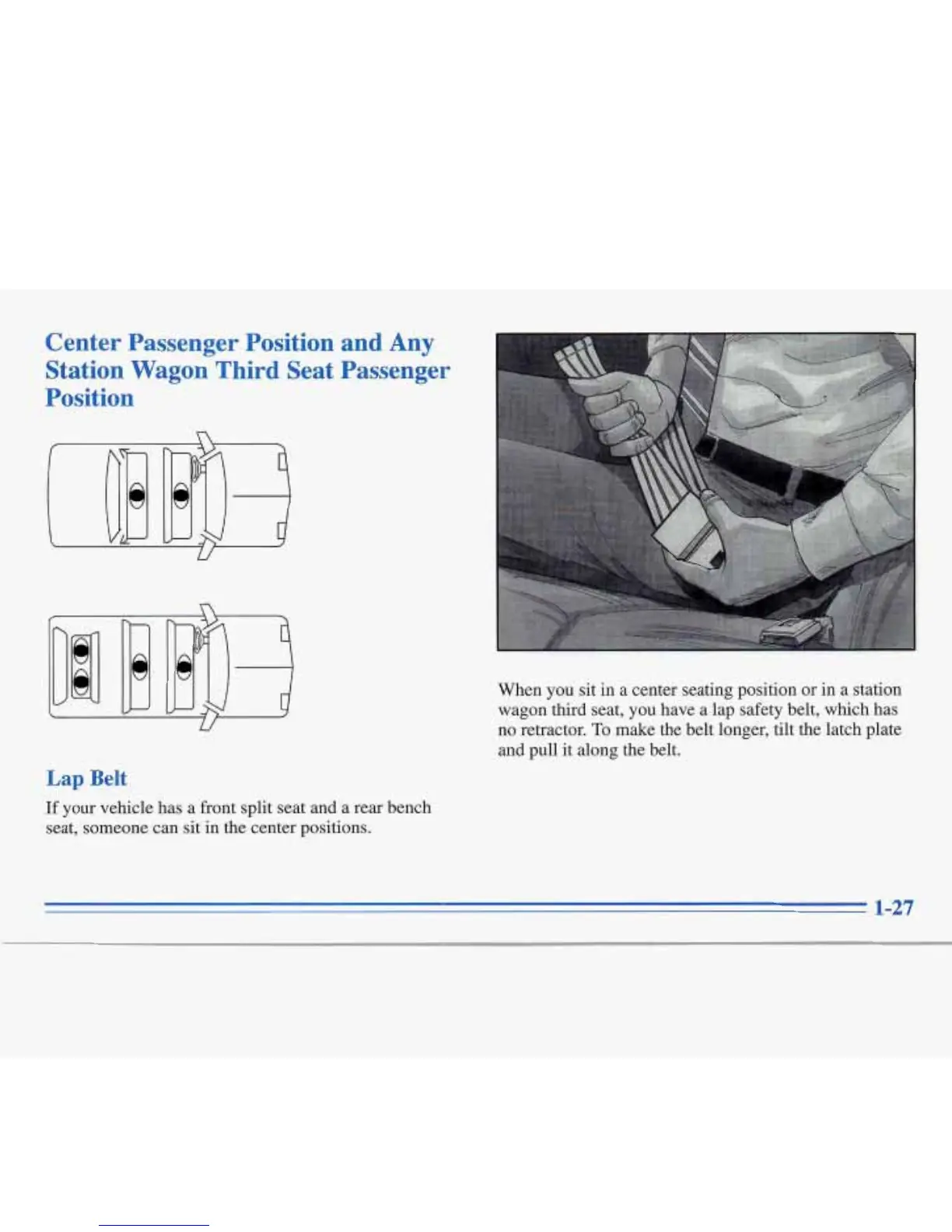 Center Passenger Position and Any Station Wagon Third Seat Passenger Position

Lap Belt

If your vehicle has a front split seat and a rear bench seat, someone can sit in the center positions.

When you sit in a center seating position or in a station wagon third seat, you have a lap safety belt, which has no retractor. To make the belt longer, tilt the latch plate and pull it along the belt.

1-27