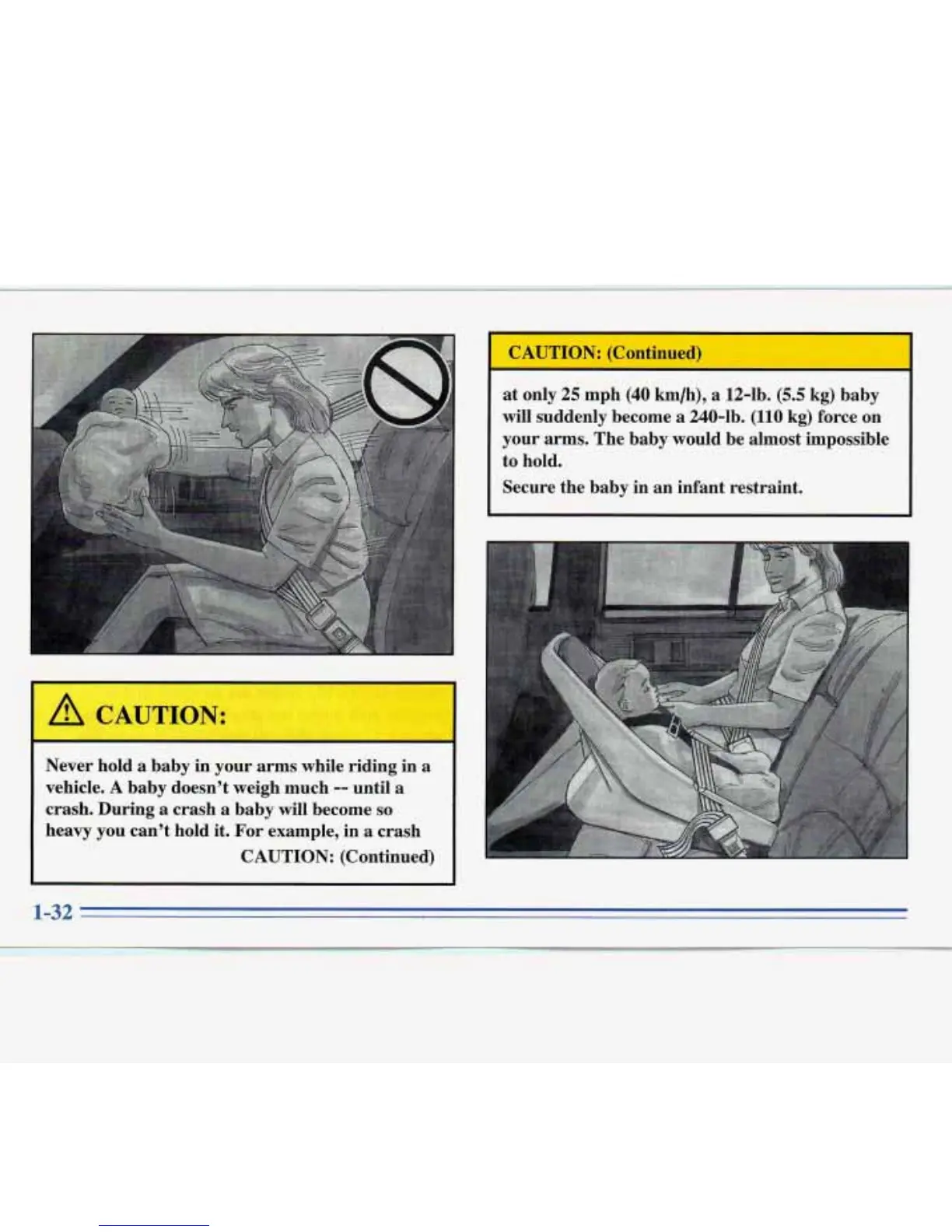 CAUTION:

Never hold a baby in your arms while riding in a vehicle. A baby doesn't weigh much -- until a crash. During a crash a baby will become so heavy you can't hold it. For example, in a crash

CAUTION: (Continued)

CAUTION: (Continued)

at only 25 mph (40 km/h), a 12-lb. (5.5 kg) baby will suddenly become a 240-lb. (110 kg) force on your arms. The baby would be almost impossible to hold.

Secure the baby in an infant restraint.

1-32