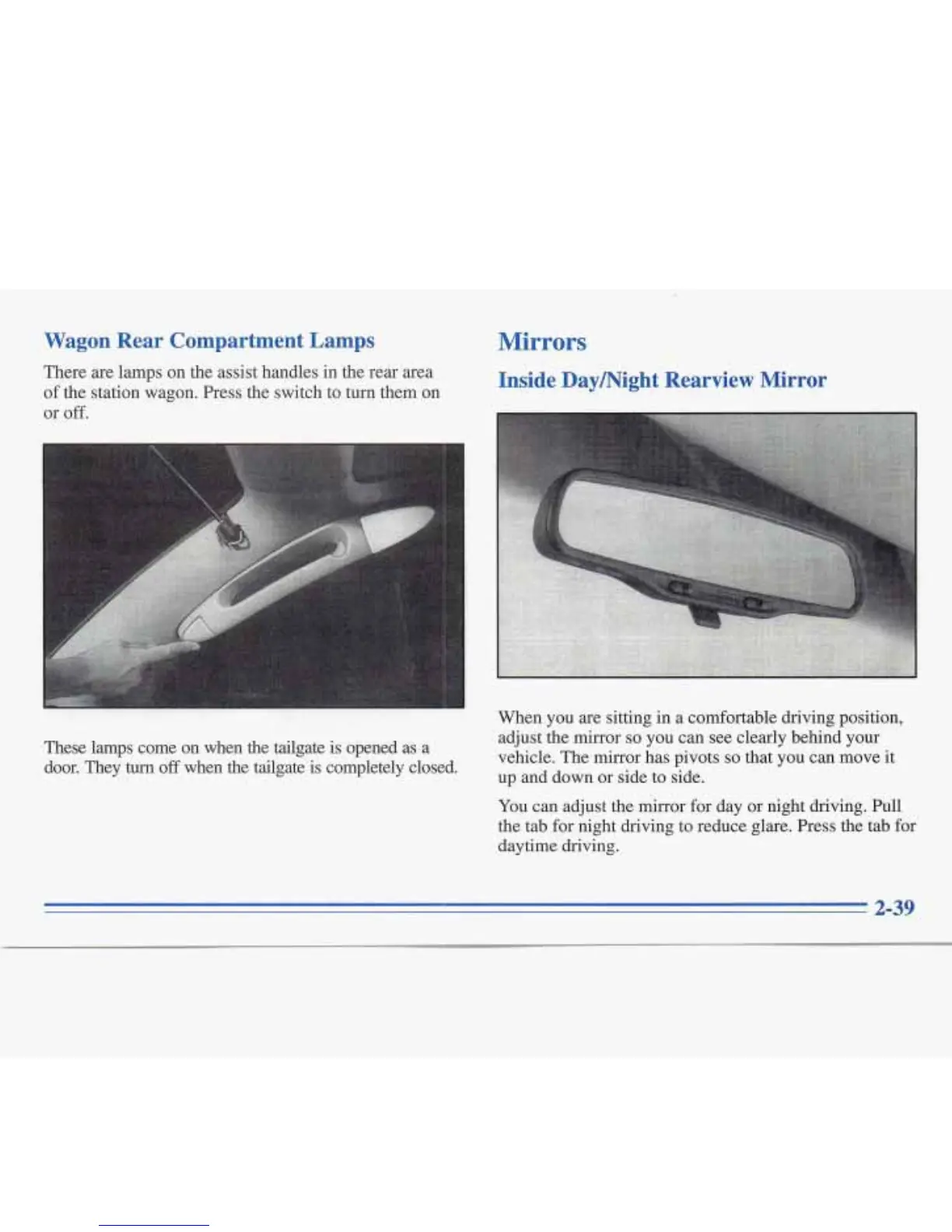 Wagon Rear Compartment Lamps

There are lamps on the assist handles in the rear area of the station wagon. Press the switch to turn them on or off.

These lamps come on when the tailgate is opened as a door. They turn off when the tailgate is completely closed.

Mirrors

Inside Day/Night Rearview Mirror

When you are sitting in a comfortable driving position, adjust the mirror so you can see clearly behind your vehicle. The mirror has pivots so that you can move it up and down or side to side.

You can adjust the mirror for day or night driving. Pull the tab for night driving to reduce glare. Press the tab for daytime driving.

2-39