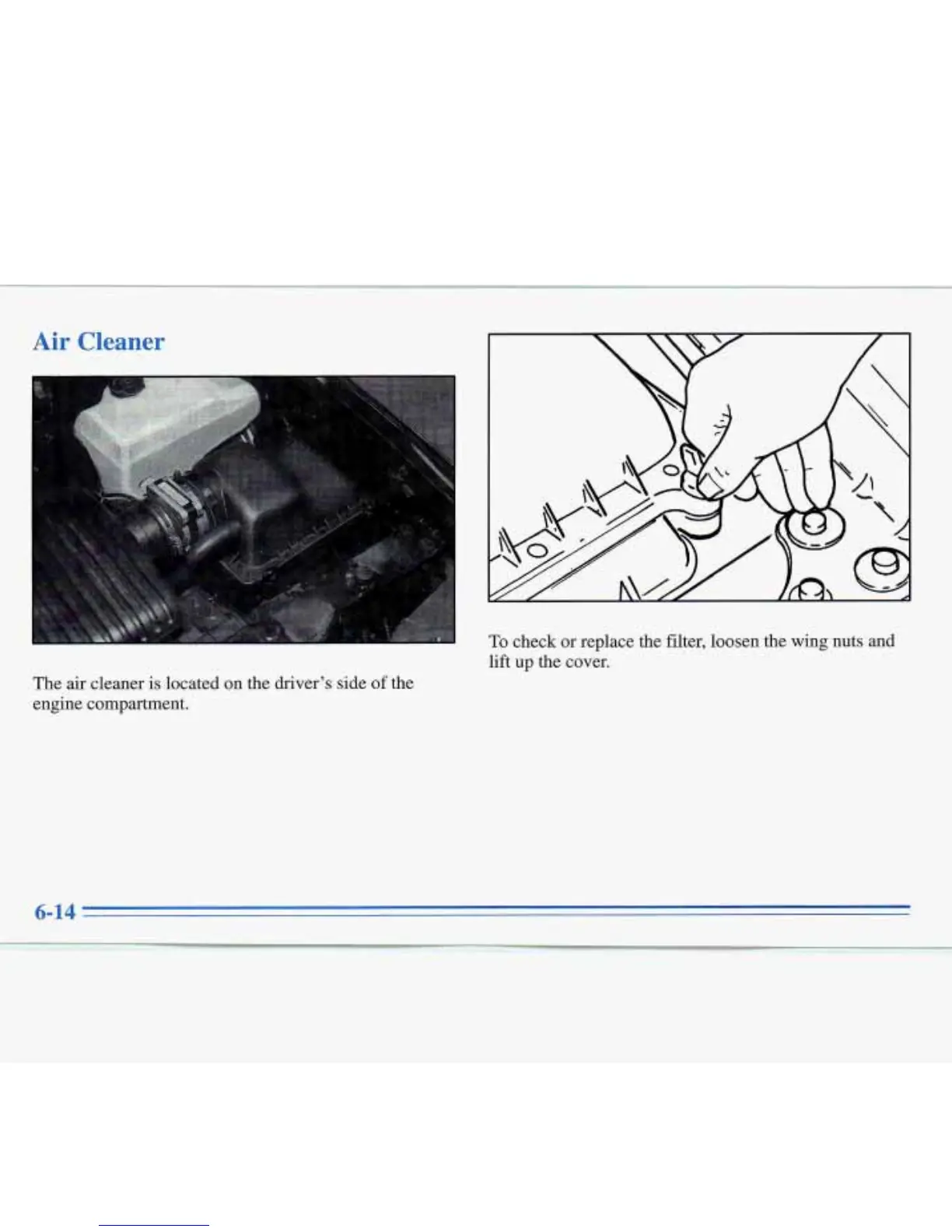 Air Cleaner

The air cleaner is located on the driver's side of the engine compartment.

To check or replace the filter, loosen the wing nuts and lift up the cover.

6-14