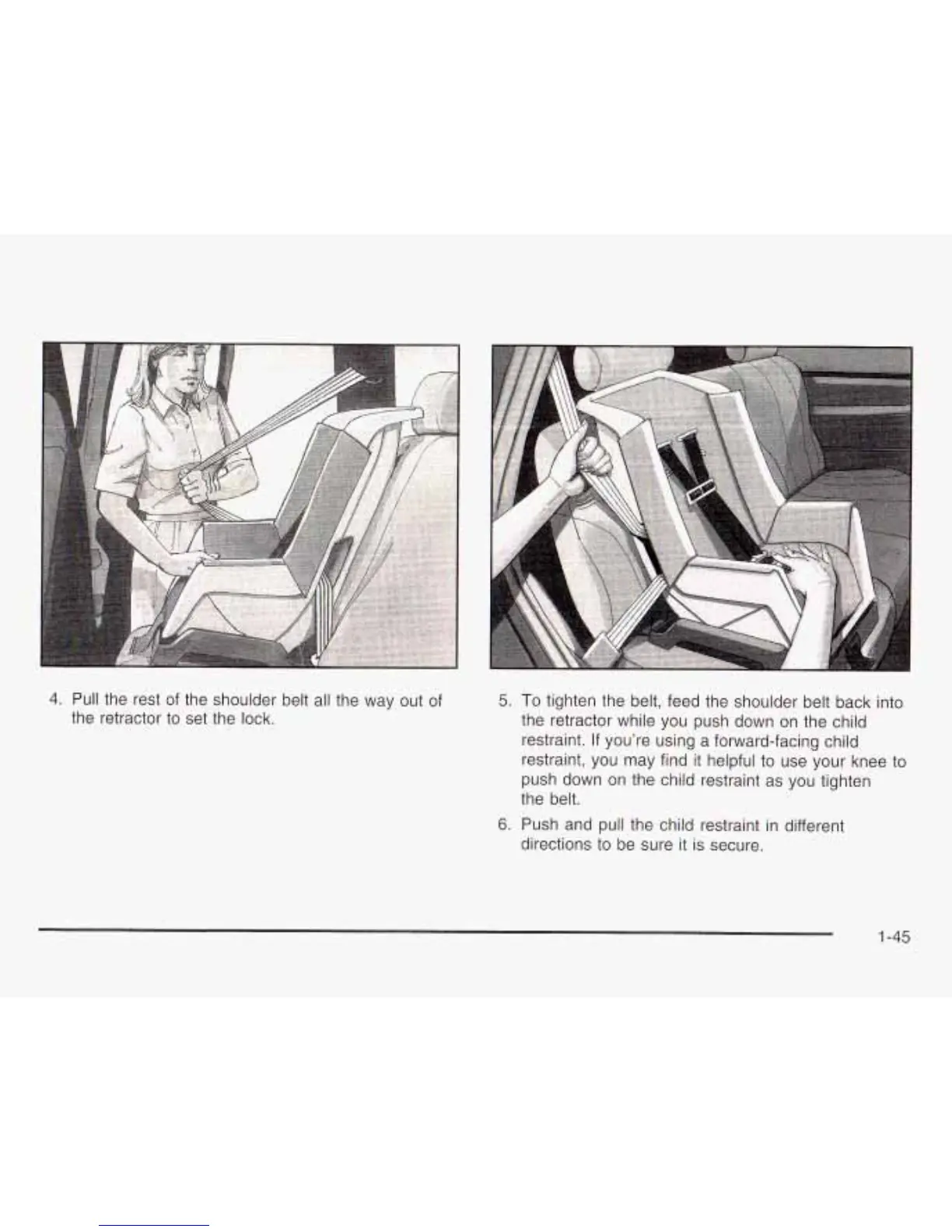 4. Pull the rest of the shoulder belt all the way out of the retractor to set the lock.

5. To tighten the belt, feed the shoulder belt back into the retractor while you push down on the child restraint. If you're using a forward-facing child restraint, you may find it helpful to use your knee to push down on the child restraint as you tighten the belt.

6. Push and pull the child restraint in different directions to be sure it is secure.

1-45