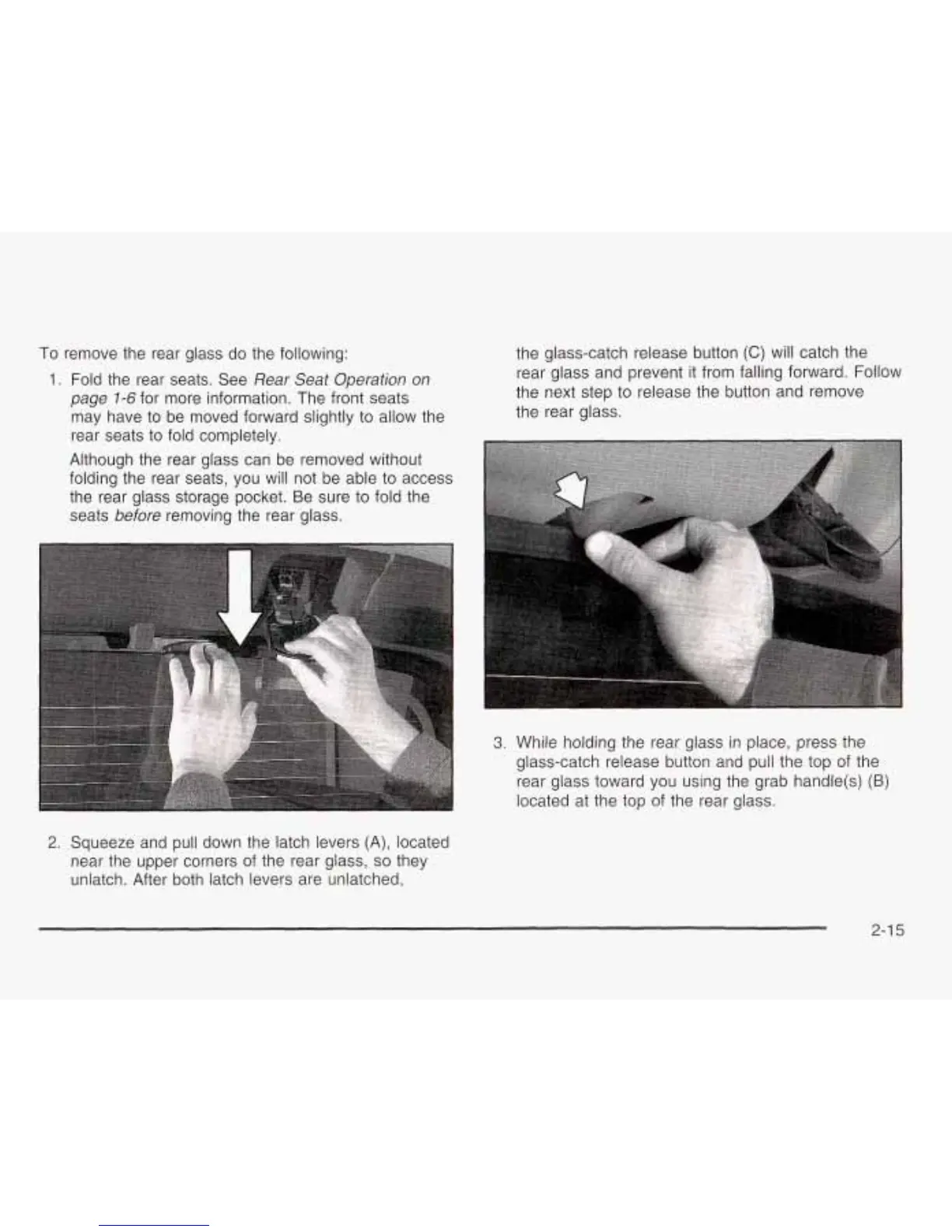 To remove the rear glass do the following:

1. Fold the rear seats. See Rear Seat Operation on page 1-6 for more information. The front seats may have to be moved forward slightly to allow the rear seats to fold completely.

Although the rear glass can be removed without folding the rear seats, you will not be able to access the rear glass storage pocket. Be sure to fold the seats before removing the rear glass.

2. Squeeze and pull down the latch levers (A), located near the upper corners of the rear glass, so they unlatch. After both latch levers are unlatched, the glass-catch release button (C) will catch the rear glass and prevent it from falling forward. Follow the next step to release the button and remove the rear glass.

3. While holding the rear glass in place, press the glass-catch release button and pull the top of the rear glass toward you using the grab handle(s) (B) located at the top of the rear glass.

2-15