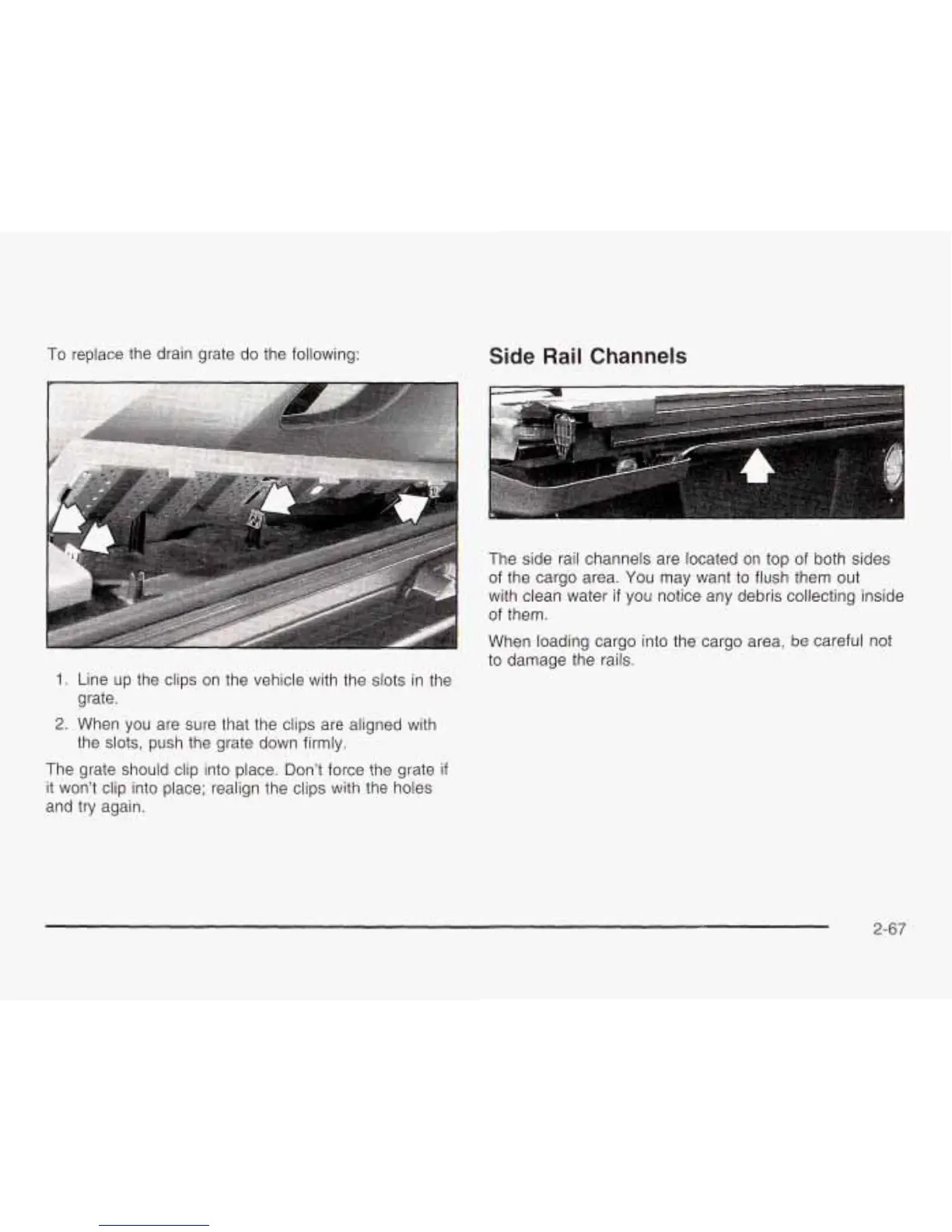 To replace the drain grate do the following:

1. Line up the clips on the vehicle with the slots in the grate.

2. When you are sure that the clips are aligned with the slots, push the grate down firmly.

The grate should clip into place. Don't force the grate if it won't clip into place; realign the clips with the holes and try again.

Side Rail Channels

The side rail channels are located on top of both sides of the cargo area. You may want to flush them out with clean water if you notice any debris collecting inside of them.

When loading cargo into the cargo area, be careful not to damage the rails.

2-67