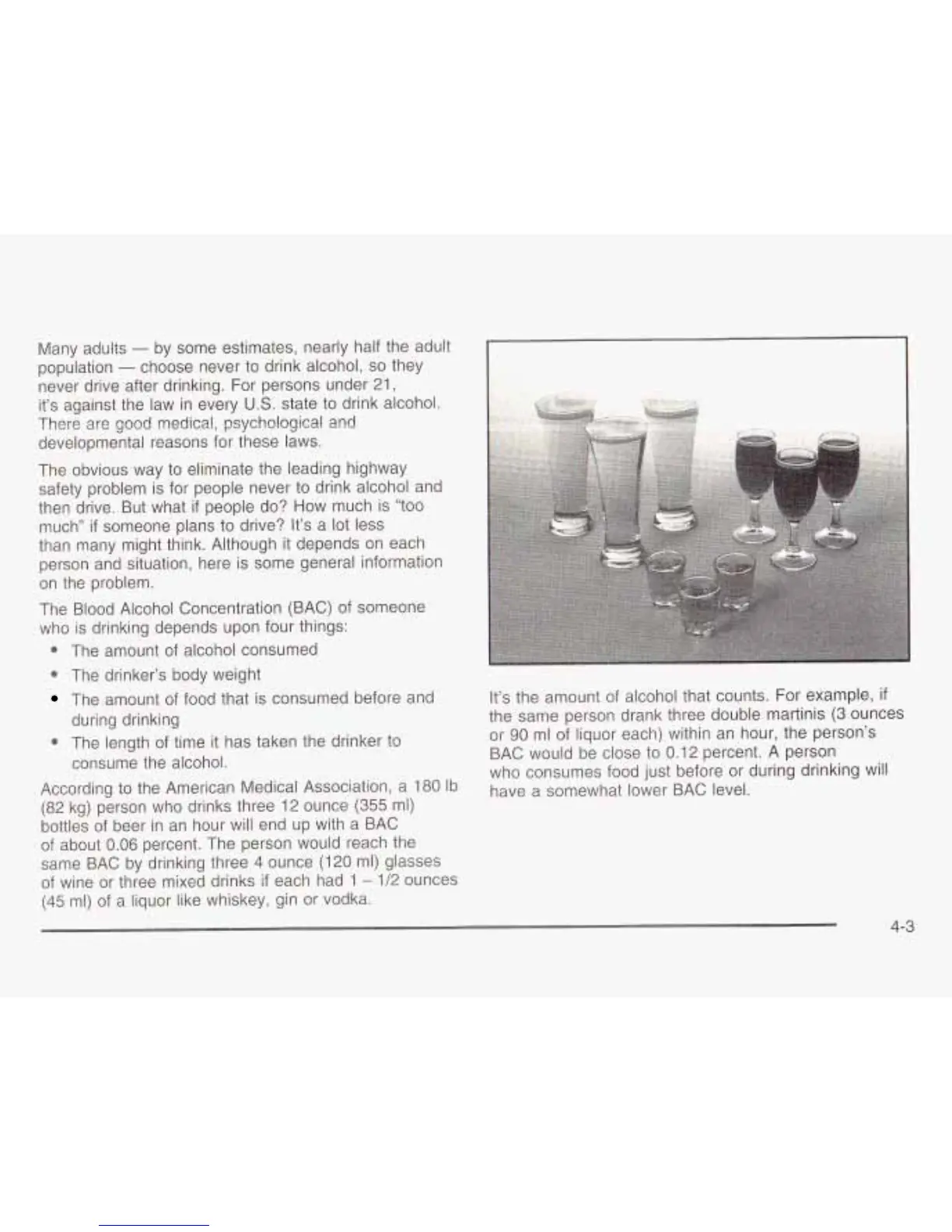 Many adults — by some estimates, nearly half the adult population — choose never to drink alcohol, so they never drive after drinking. For persons under 21, it's against the law in every U.S. state to drink alcohol. There are good medical, psychological and developmental reasons for these laws.

The obvious way to eliminate the leading highway safety problem is for people never to drink alcohol and then drive. But what if people do? How much is "too much" if someone plans to drive? It's a lot less than many might think. Although it depends on each person and situation, here is some general information on the problem.

The Blood Alcohol Concentration (BAC) of someone who is drinking depends upon four things:

• The amount of alcohol consumed

• The drinker's body weight

• The amount of food that is consumed before and during drinking

• The length of time it has taken the drinker to consume the alcohol.

According to the American Medical Association, a 180 lb (82 kg) person who drinks three 12 ounce (355 ml) bottles of beer in an hour will end up with a BAC of about 0.06 percent. The person would reach the same BAC by drinking three 4 ounce (120 ml) glasses of wine or three mixed drinks if each had 1 – 1/2 ounces (45 ml) of a liquor like whiskey, gin or vodka.

It's the amount of alcohol that counts. For example, if the same person drank three double martinis (3 ounces or 90 ml of liquor each) within an hour, the person's BAC would be close to 0.12 percent. A person who consumes food just before or during drinking will have a somewhat lower BAC level.

4-3