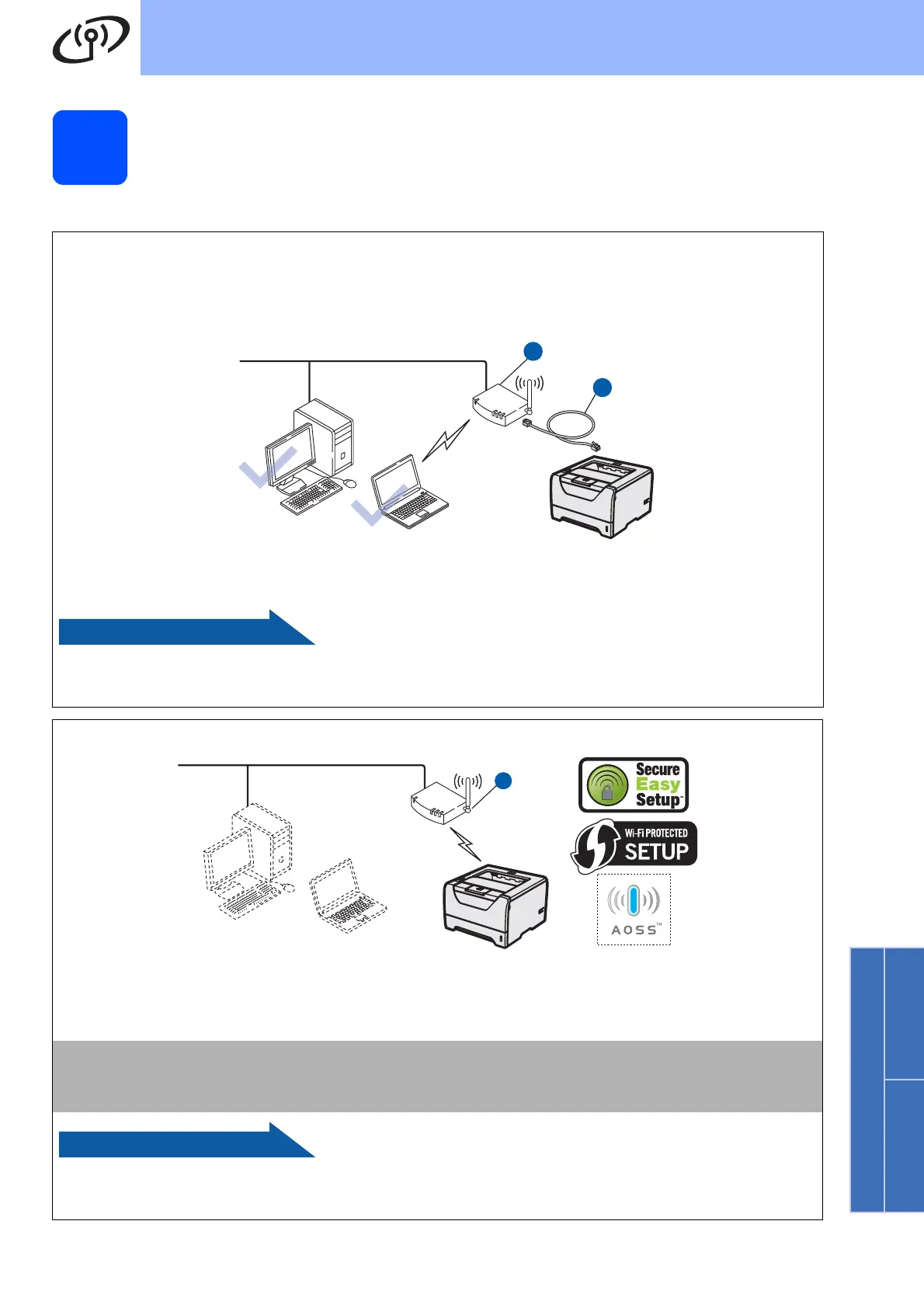 Secure Easy Setup™

Wi-Fi PROTECTED SETUP

AOSS™