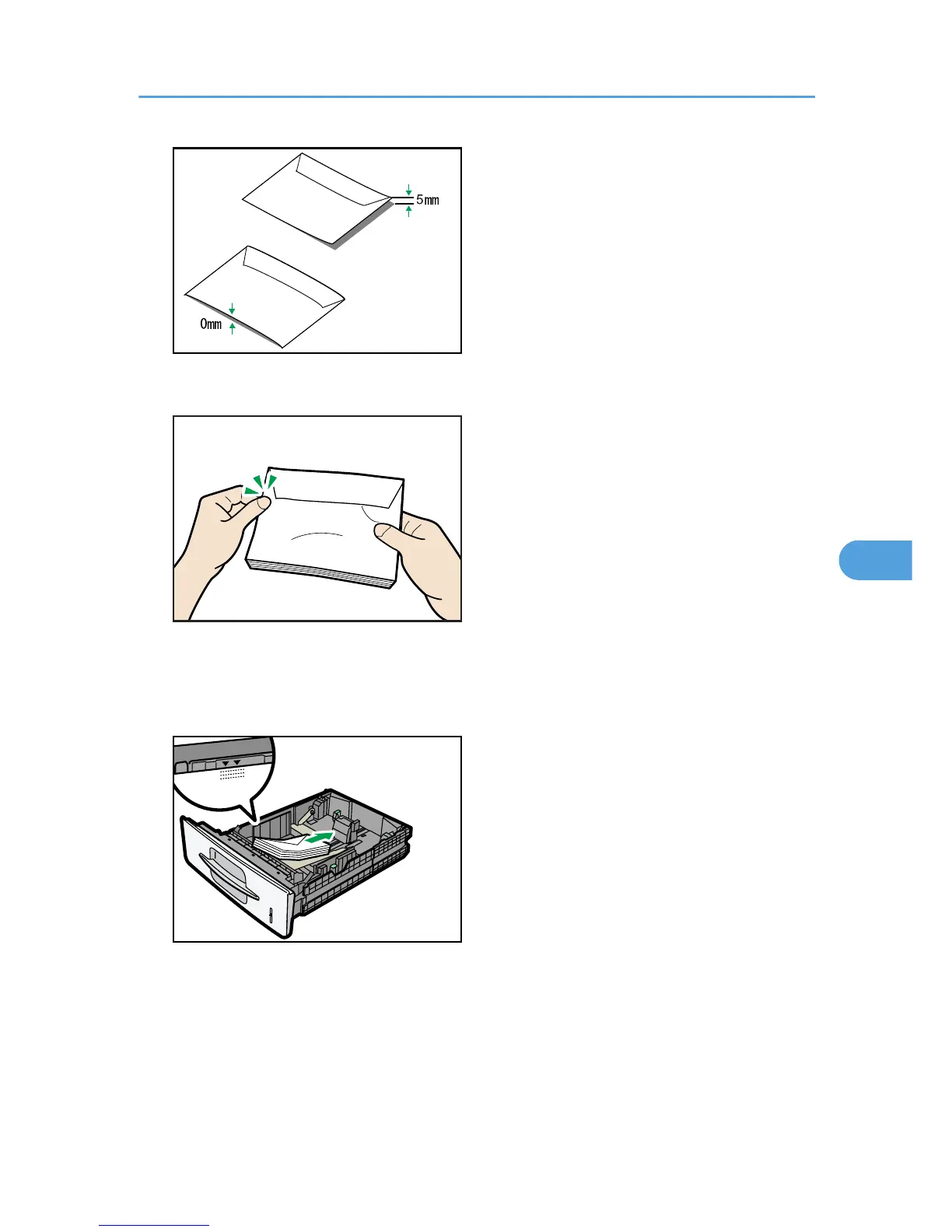 5mm

0mm