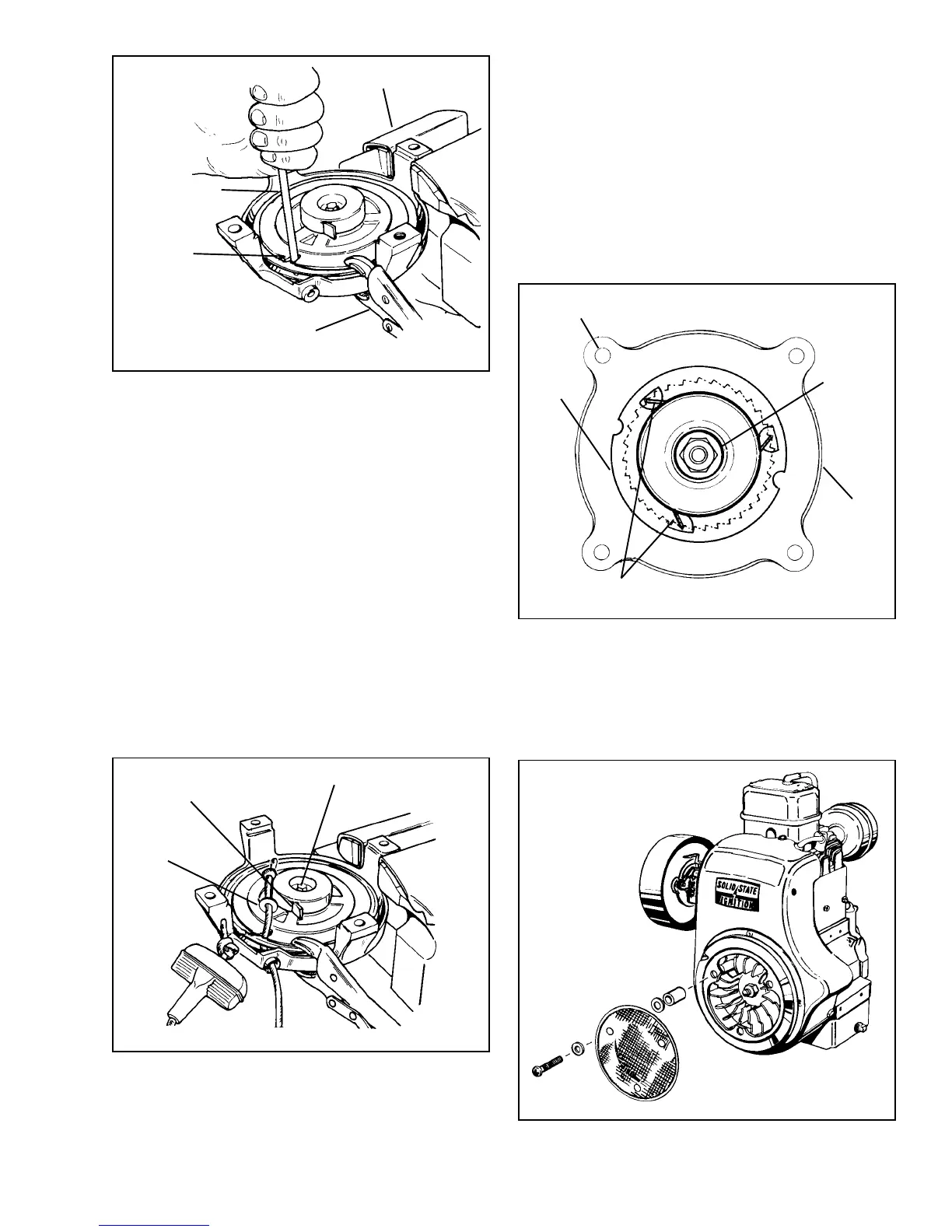 SOLID STATE IGNITION