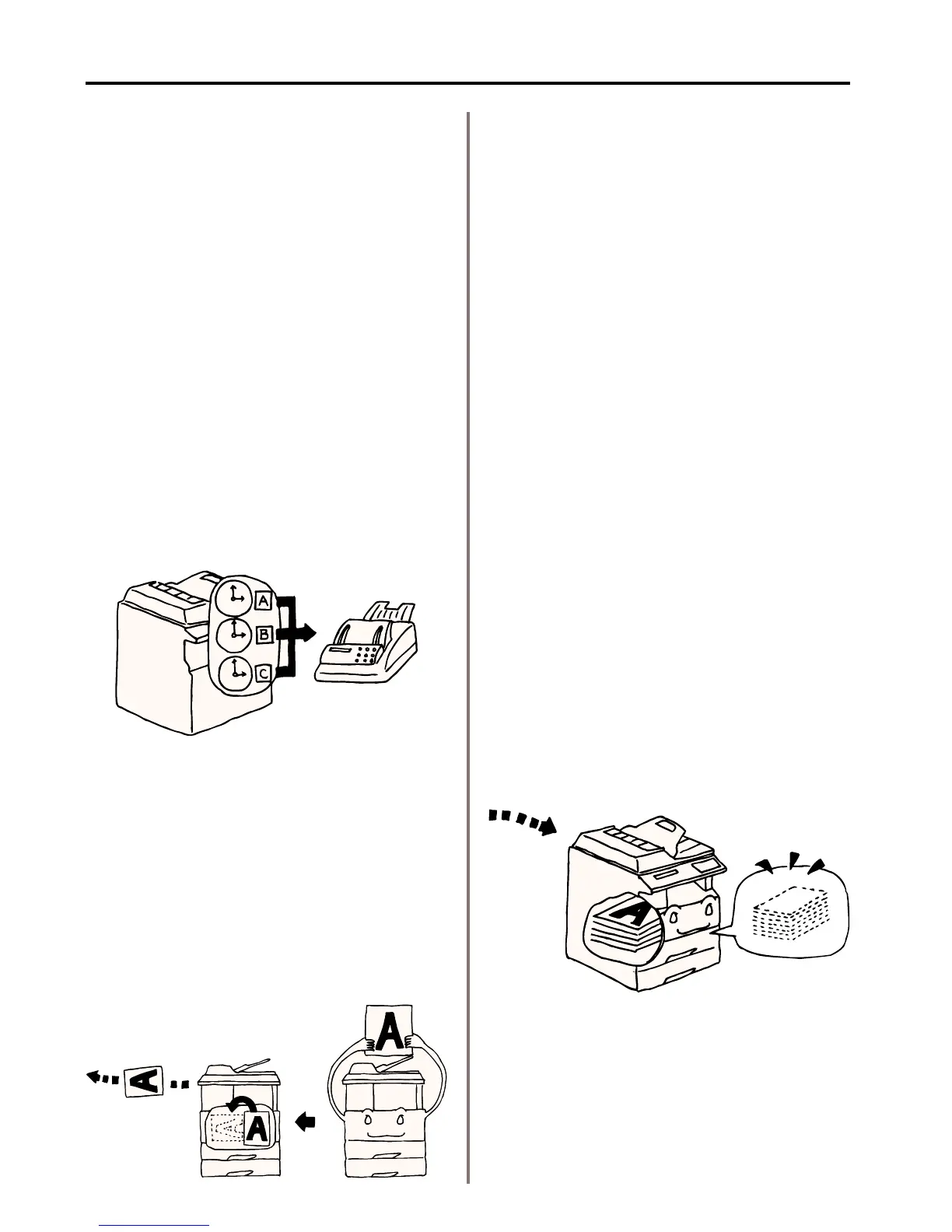 A
B
C
A
A
A
A