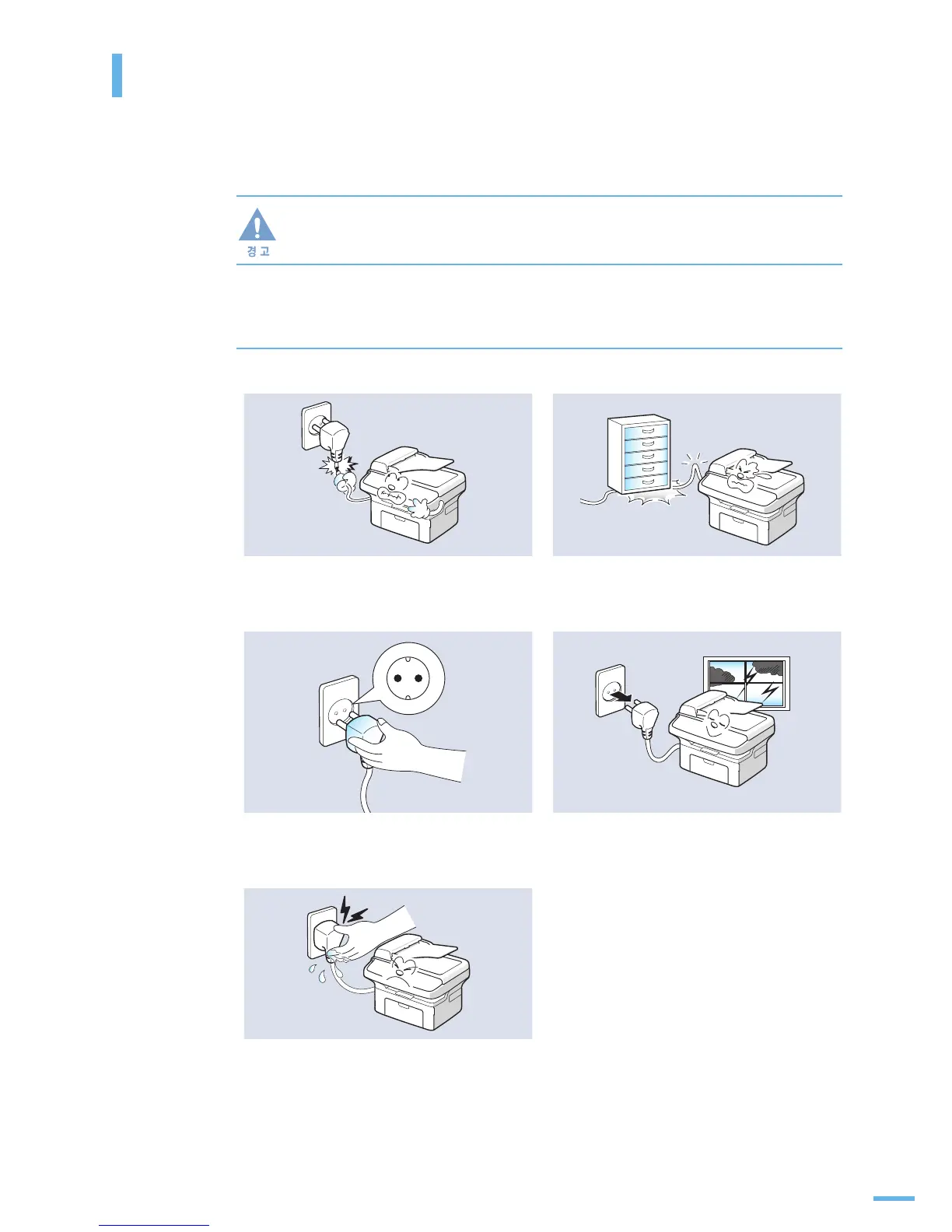 경 고