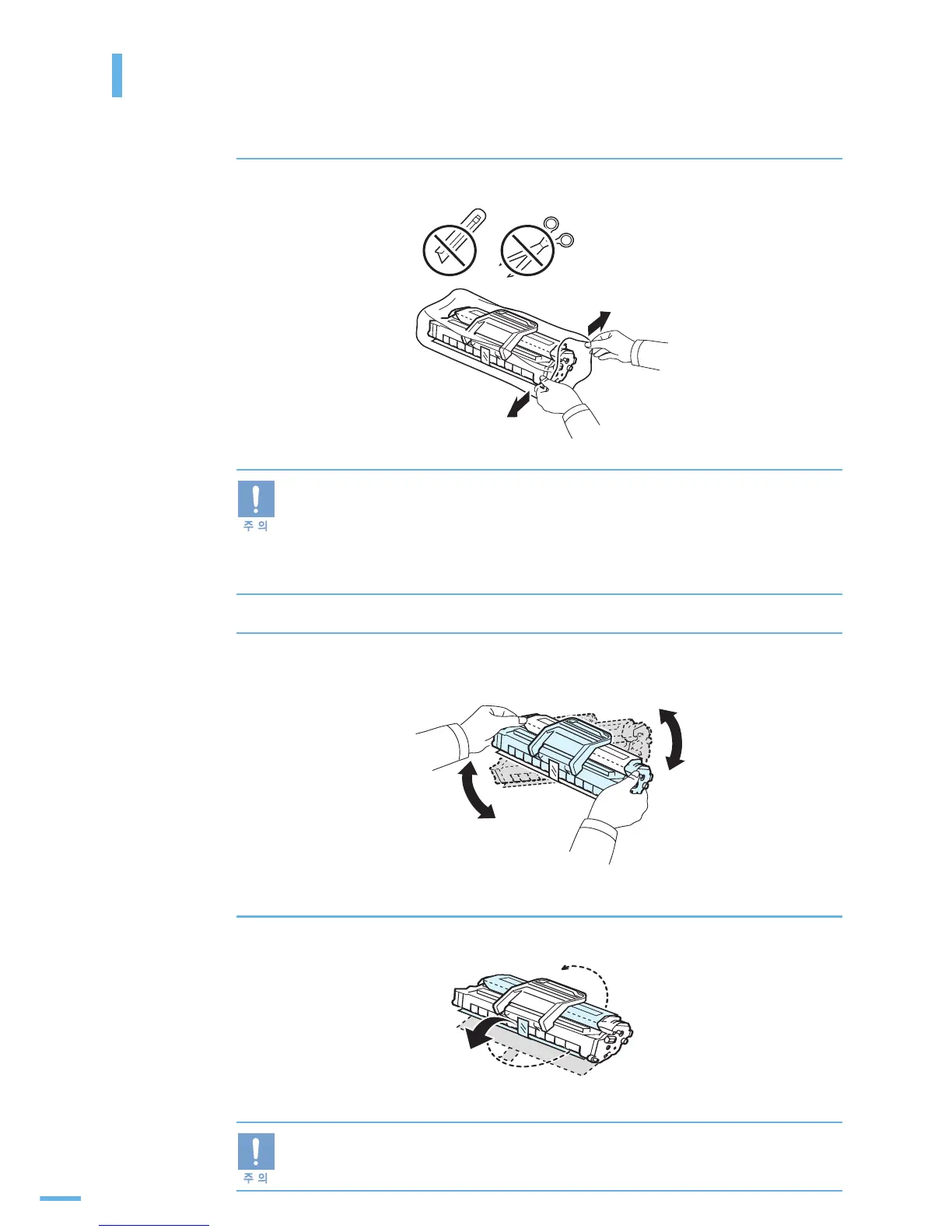 주 의

주 의