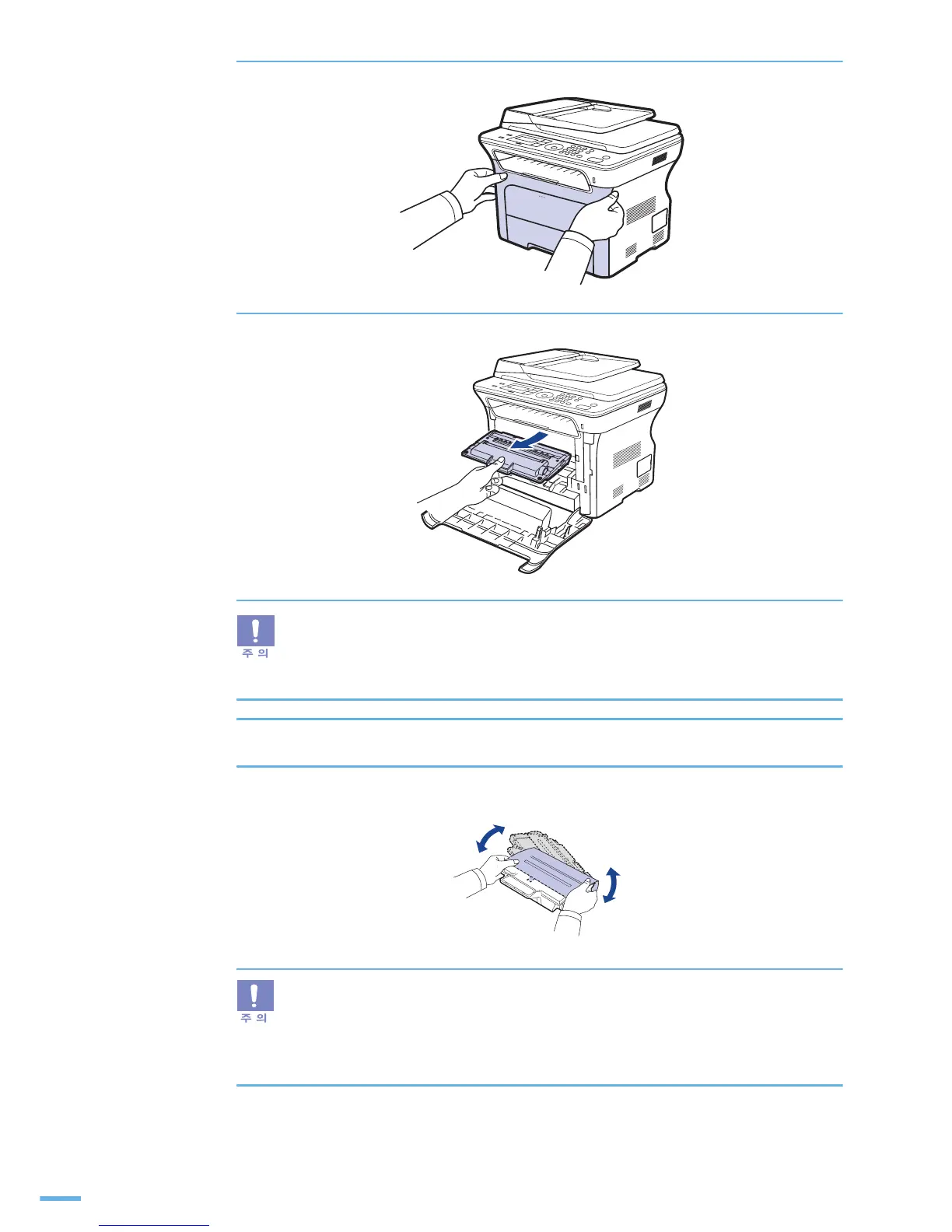 주 의

주 의