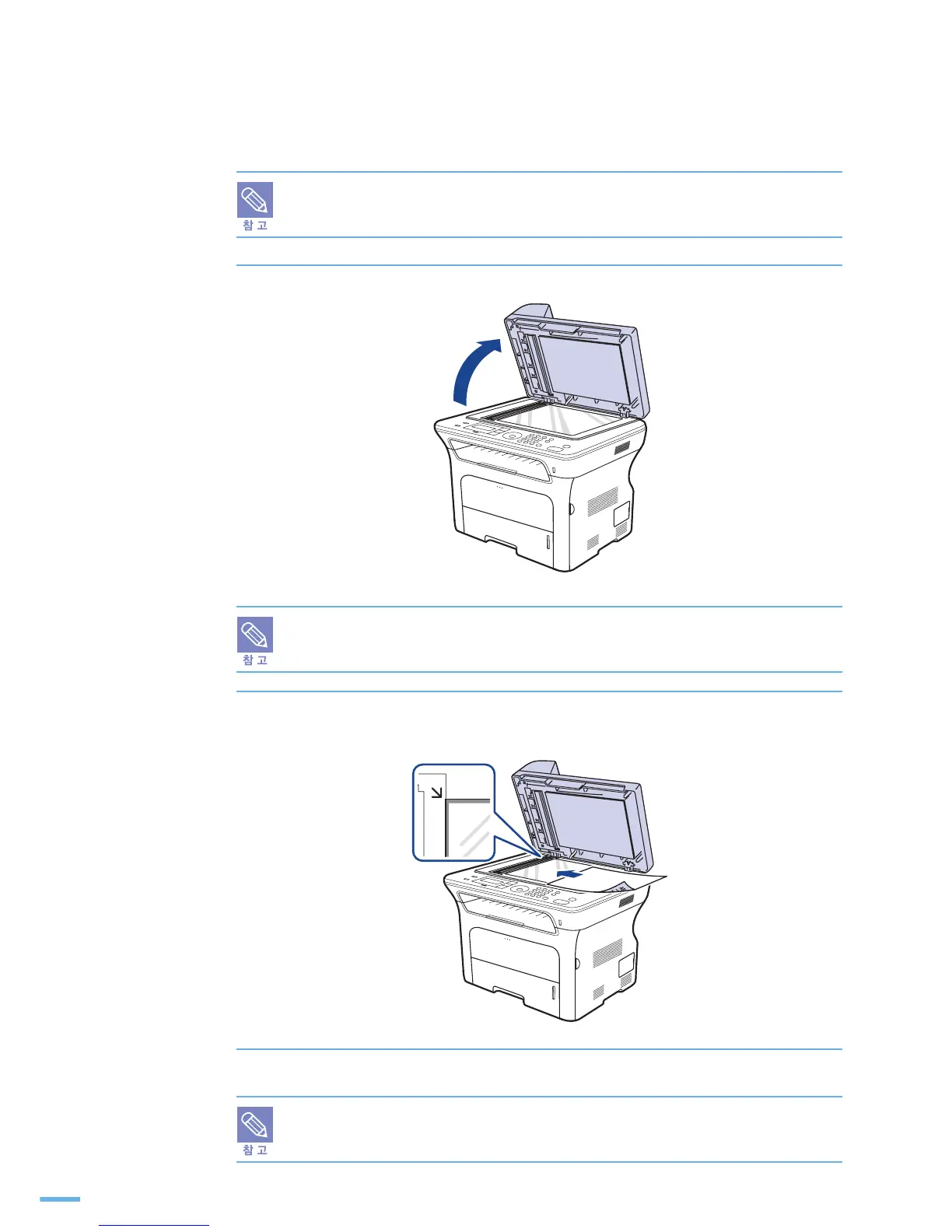 참 고

참 고

참 고