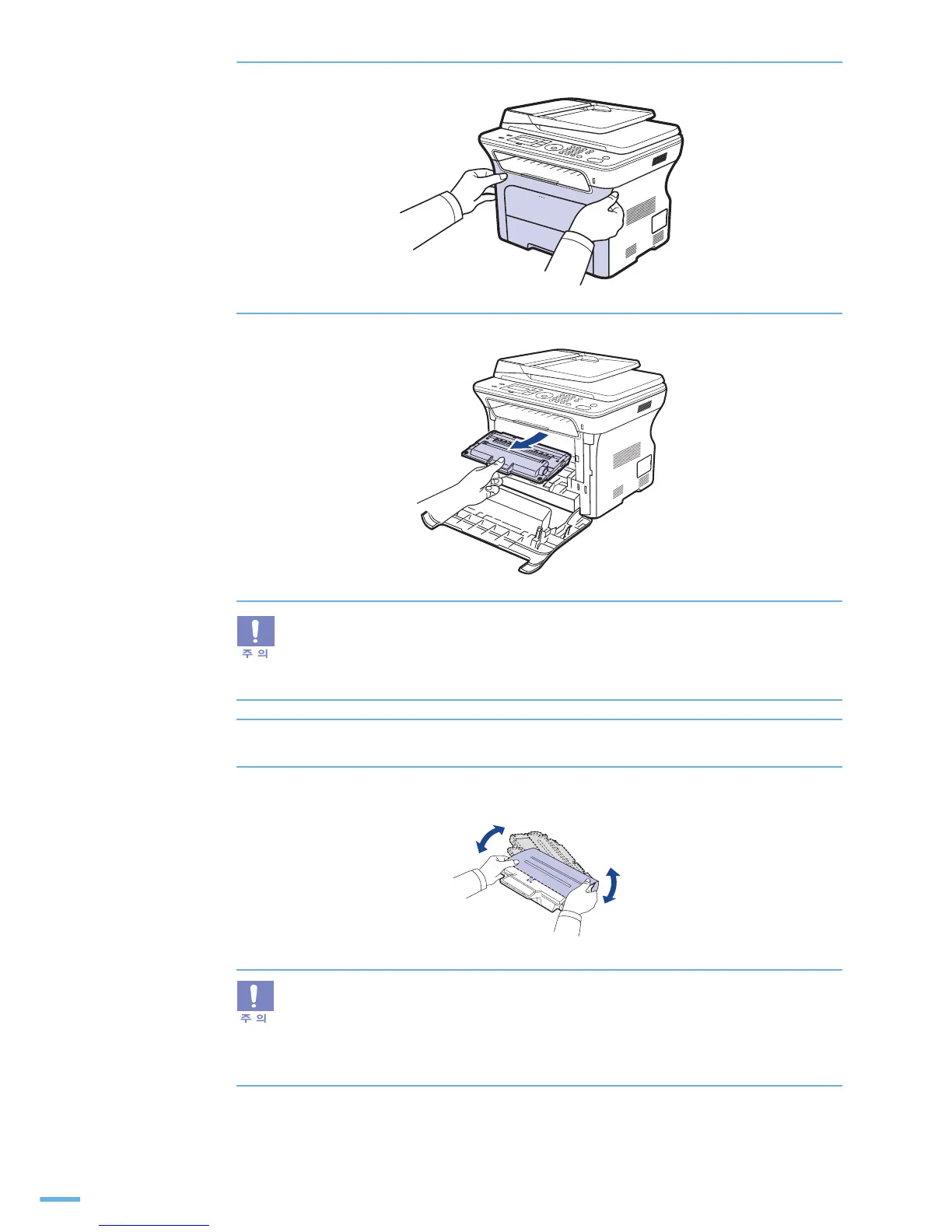 주 의

주 의