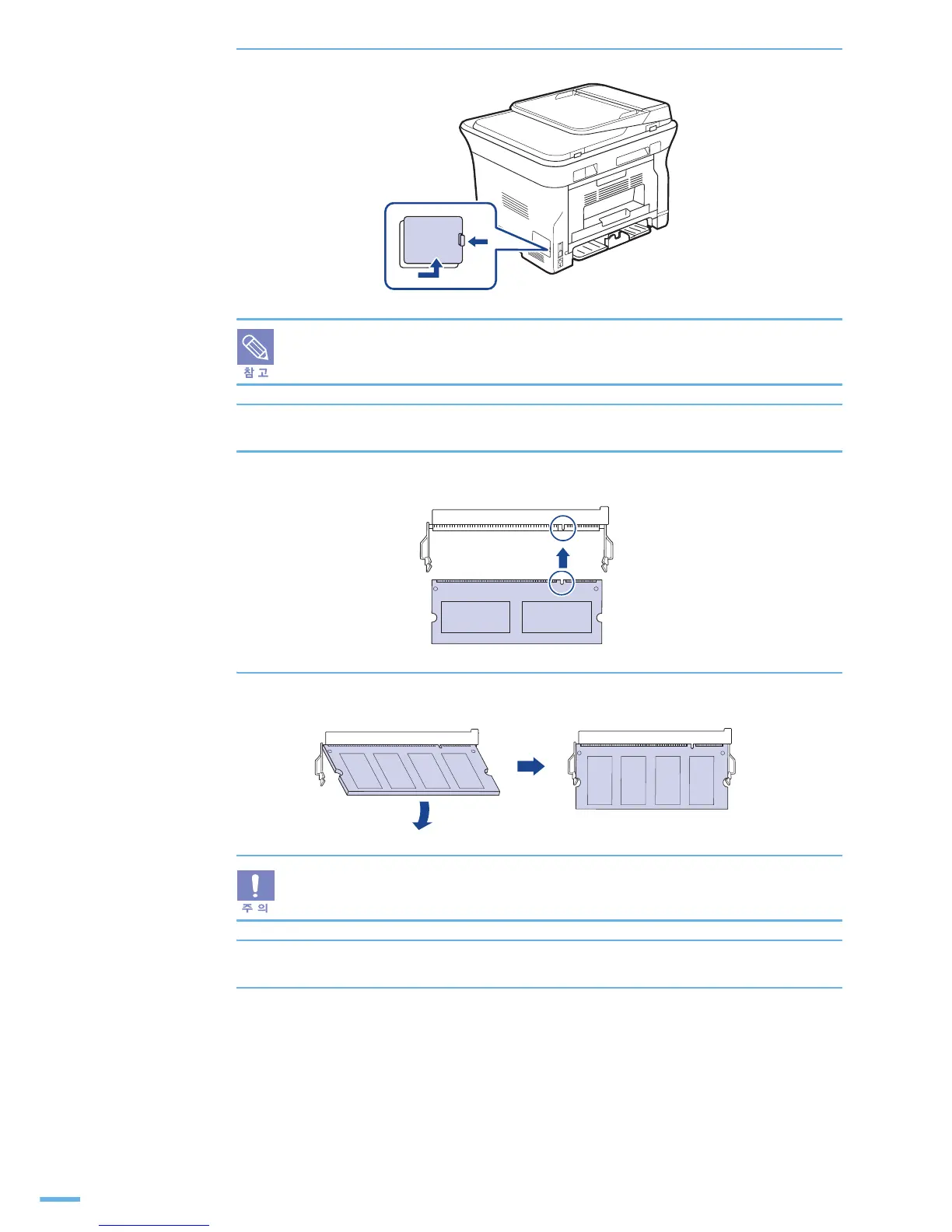 참 고

주 의