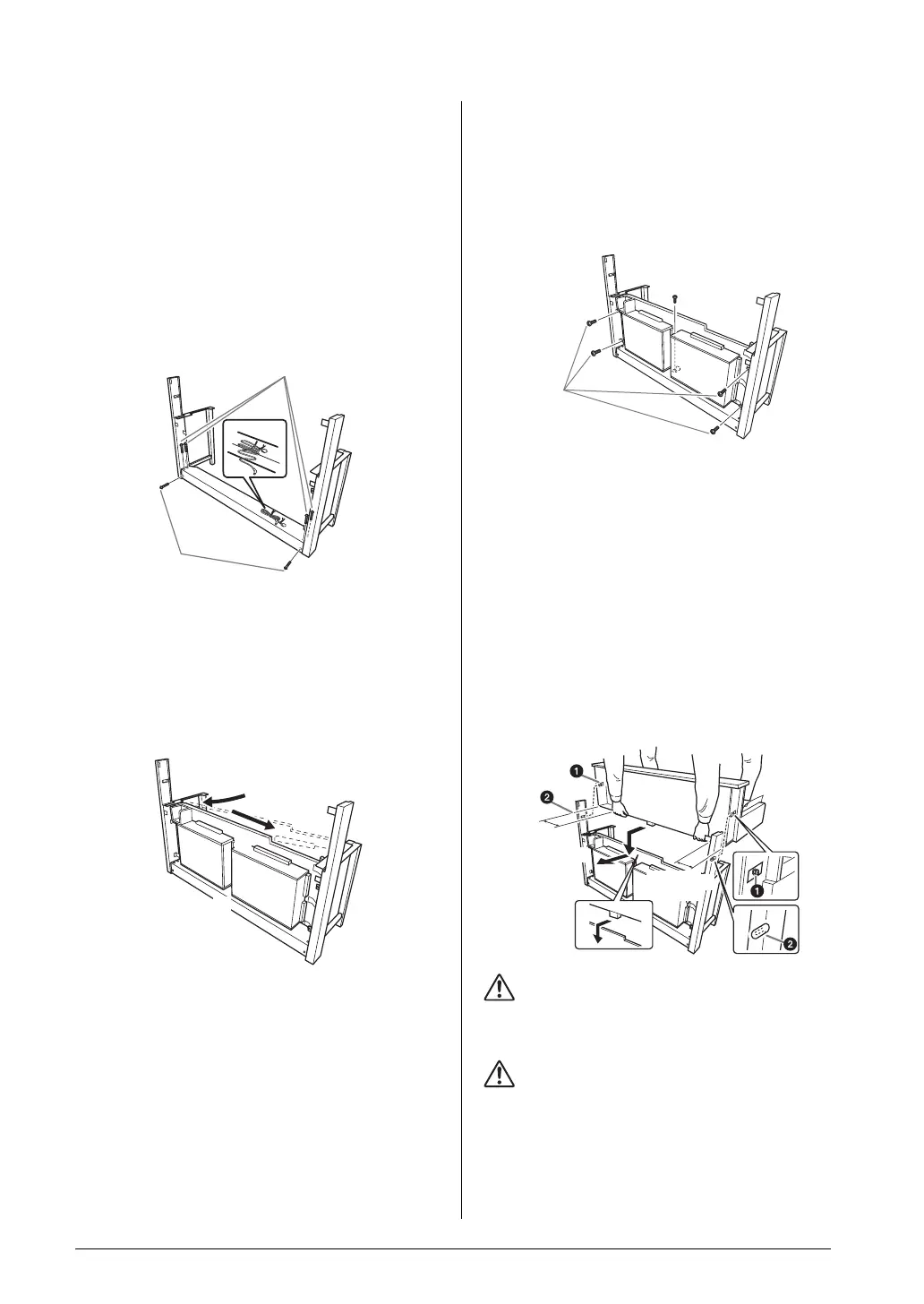 1

2

1

2