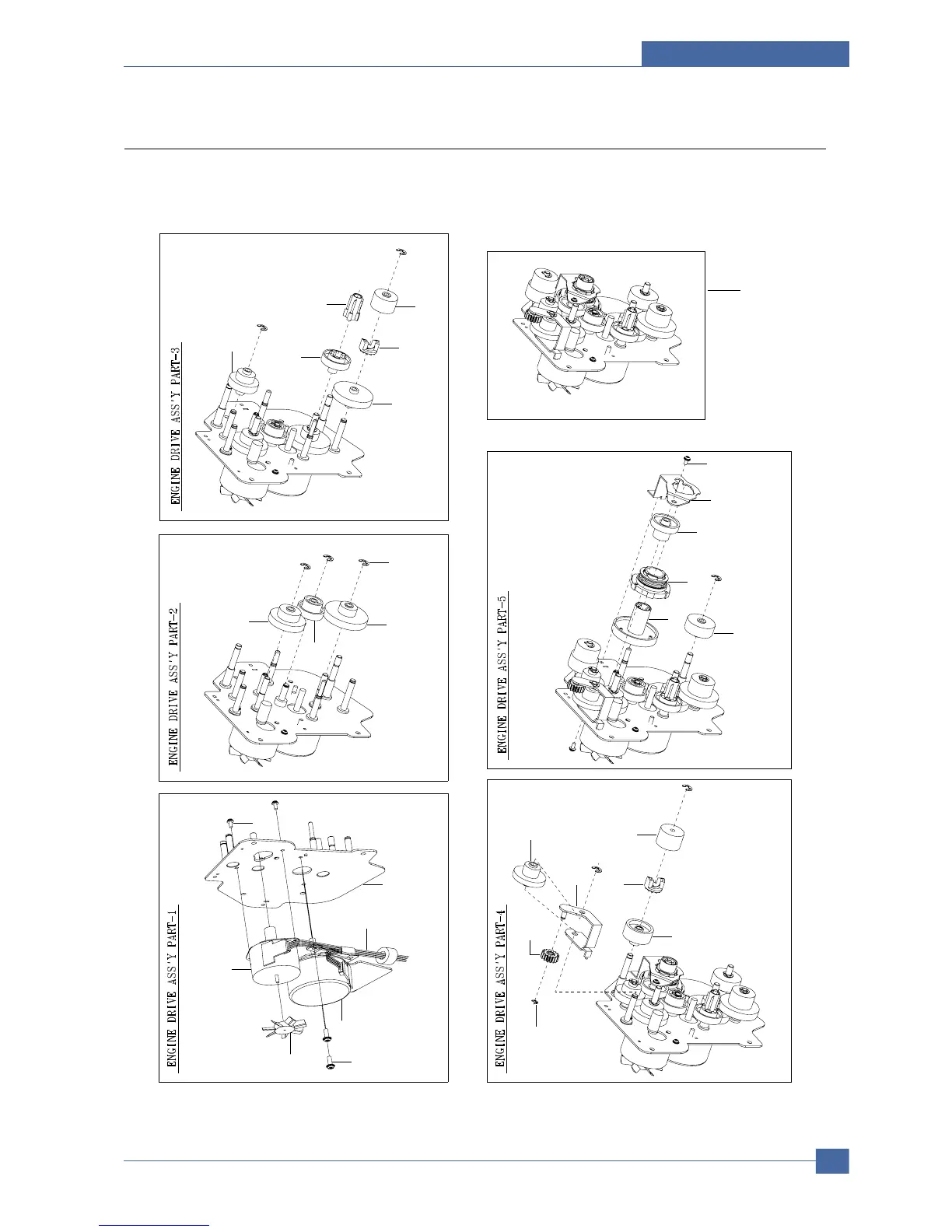 ENGINE DRIVE ASS'Y PART-3

ENGINE DRIVE ASS'Y PART-2

ENGINE DRIVE ASS'Y PART-1

ENGINE DRIVE ASS'Y PART-5

ENGINE DRIVE ASS'Y PART-4