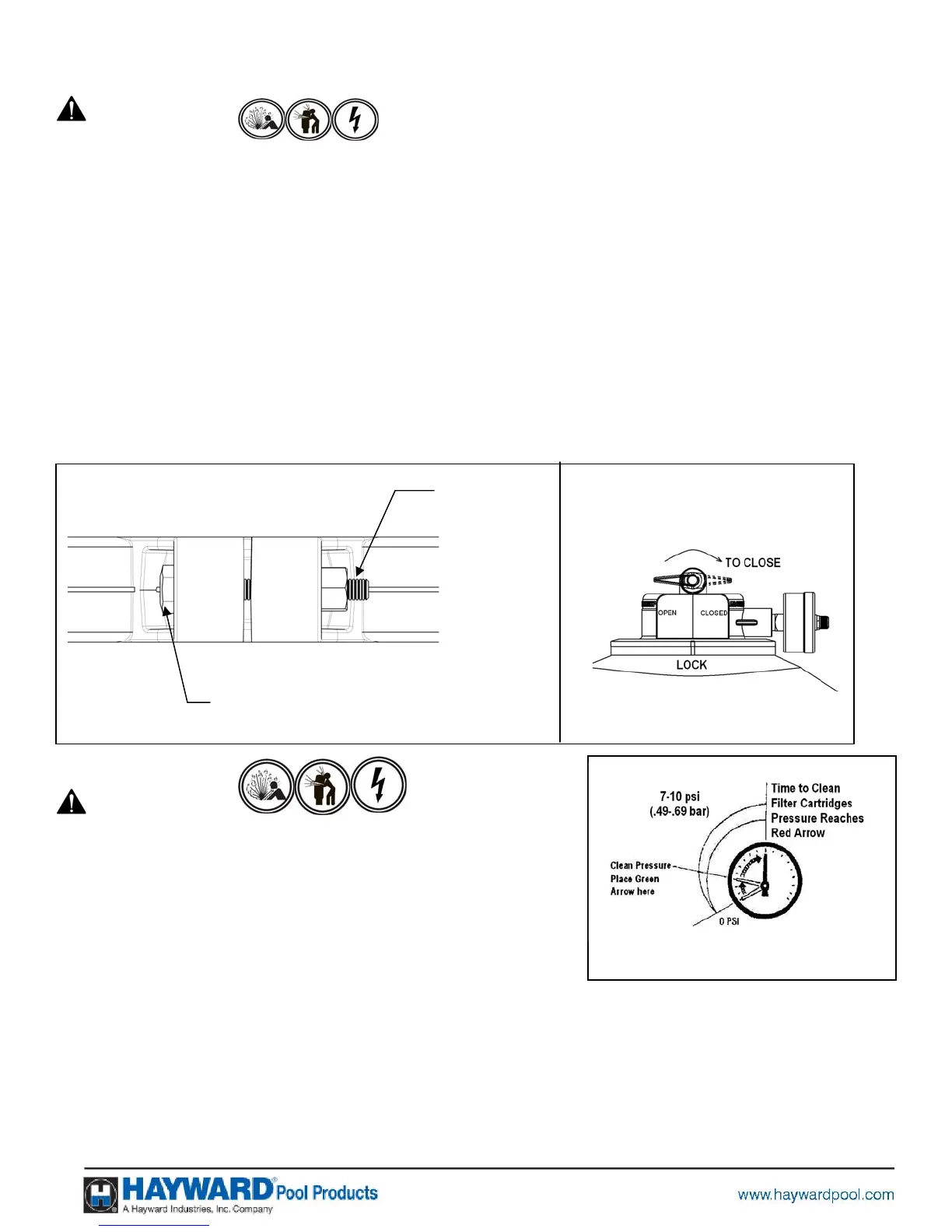 TO CLOSE

OPEN

CLOSED

LOCK

7-10 psi (.49-.69 bar)

Time to Clean Filter Cartridges Pressure Reaches Red Arrow

Clean Pressure Place Green Arrow here

0 PSI

HAYWARD® Pool Products
A Hayward Industries, Inc. Company

www.haywardpool.com