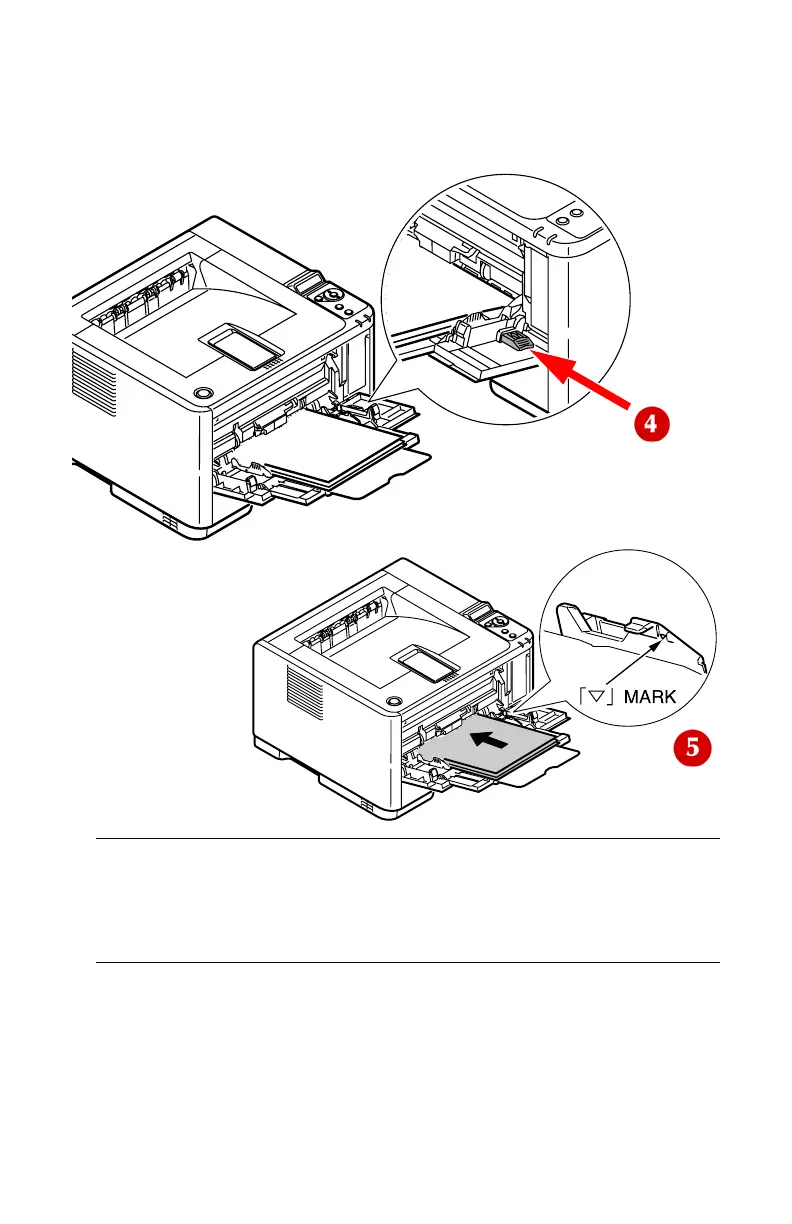 4

「▽」MARK

5