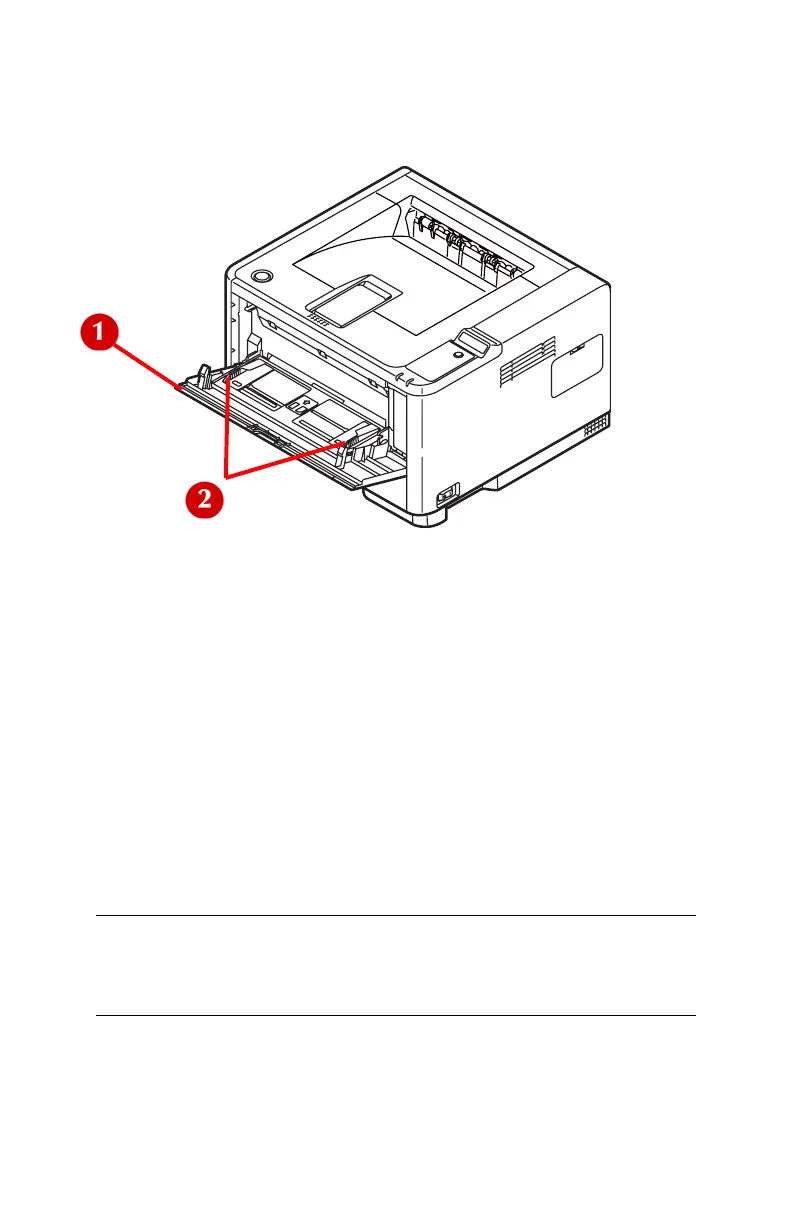 1

2