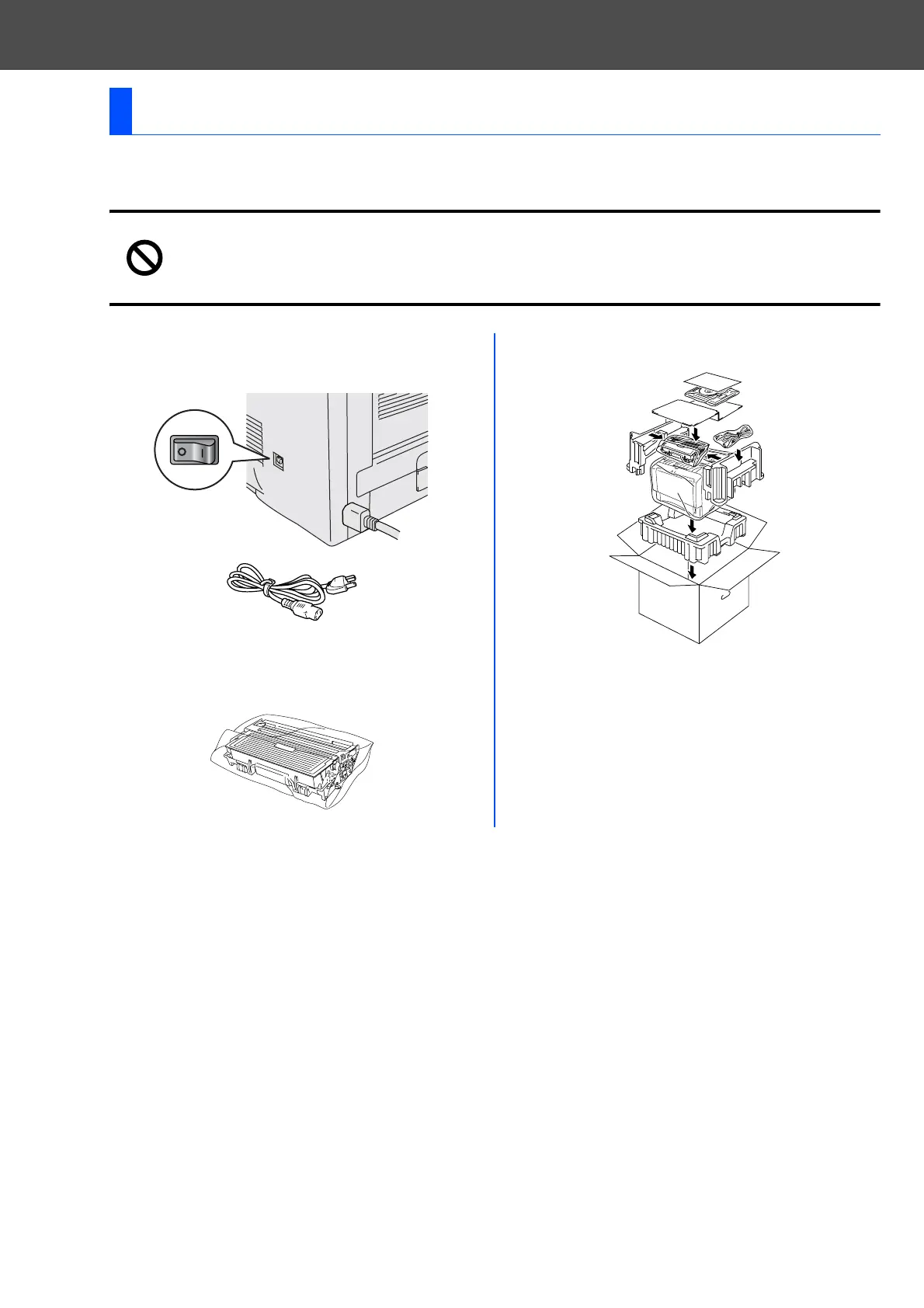 O I