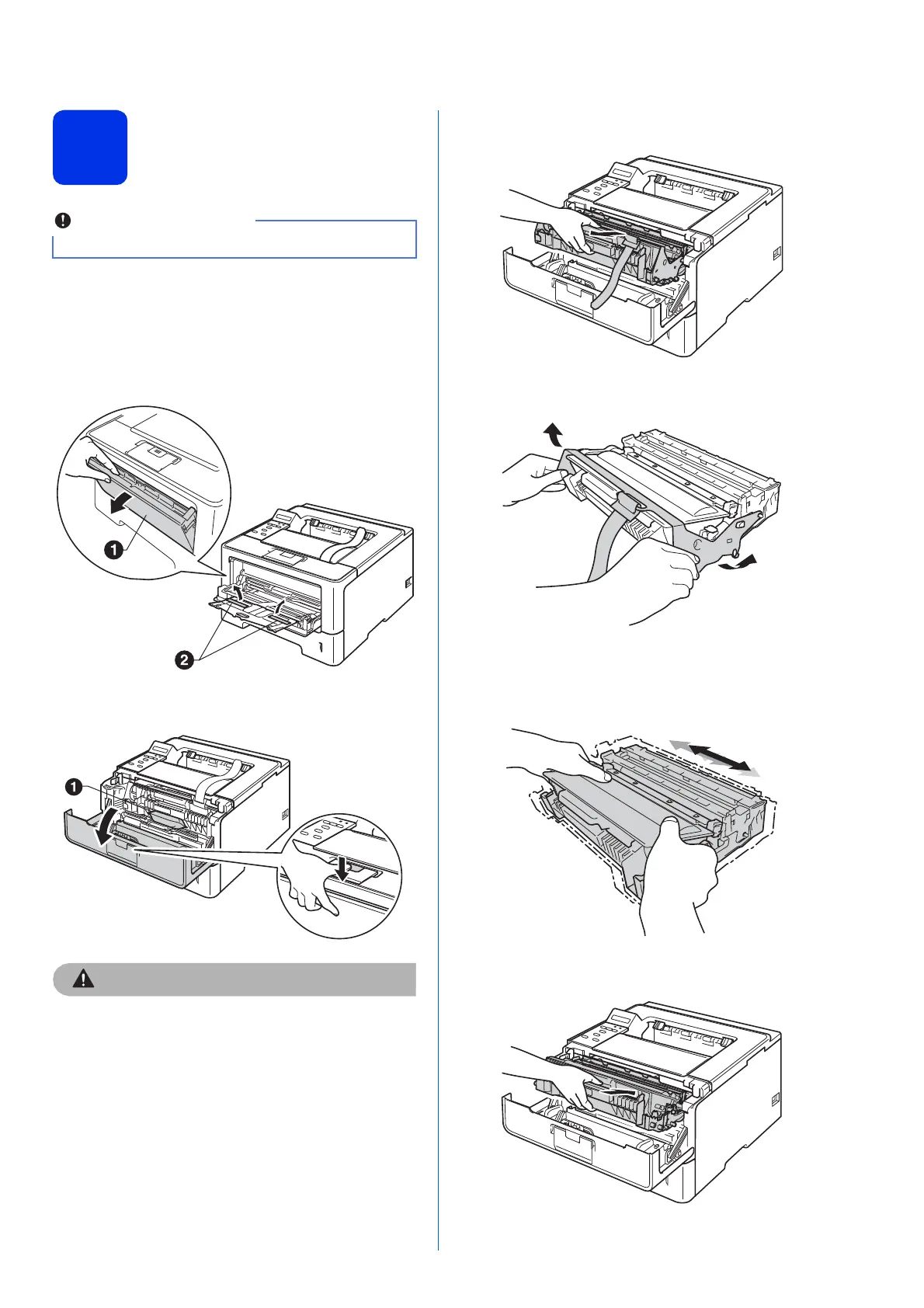 1

2

1