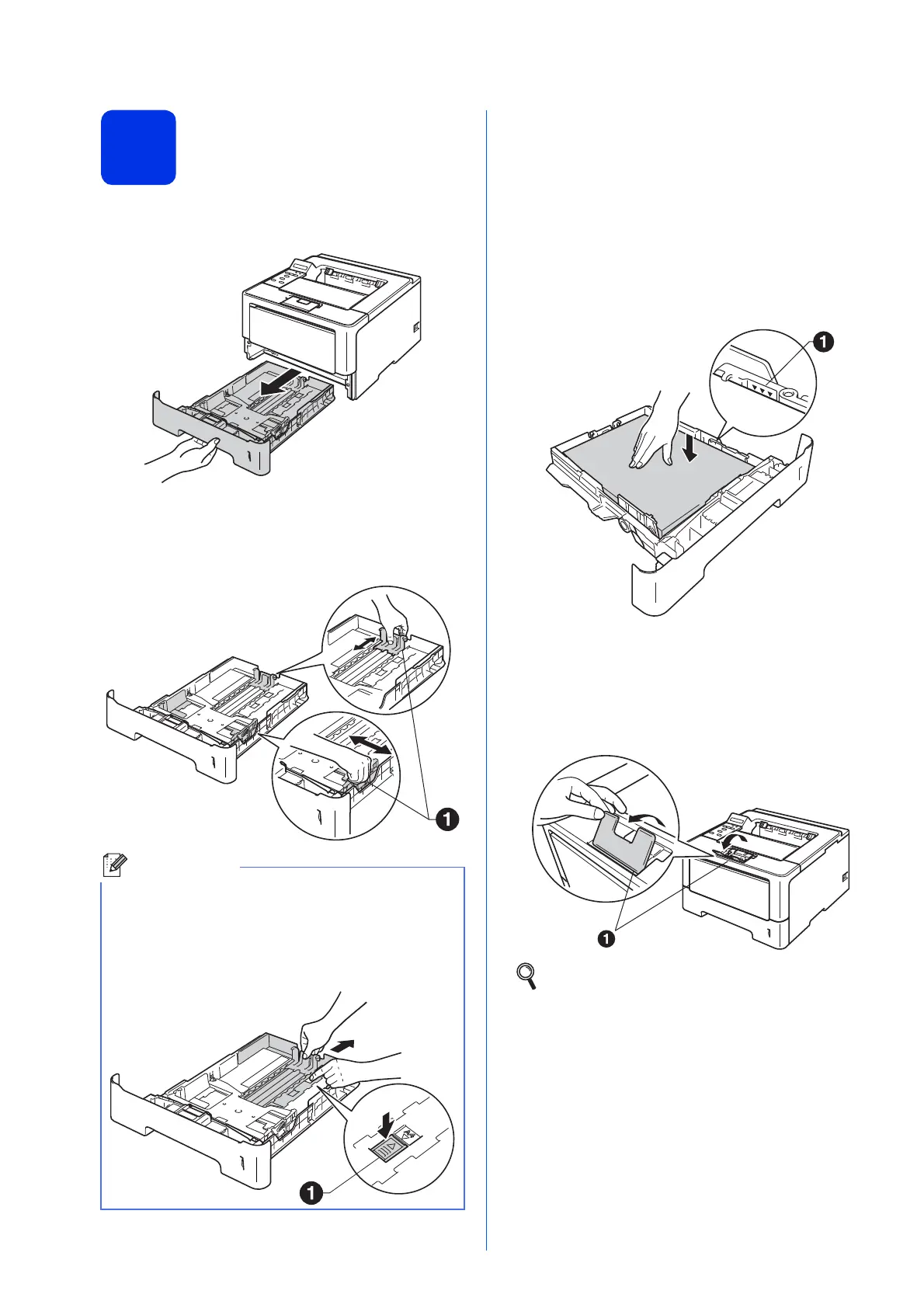 1

1

1

1

1