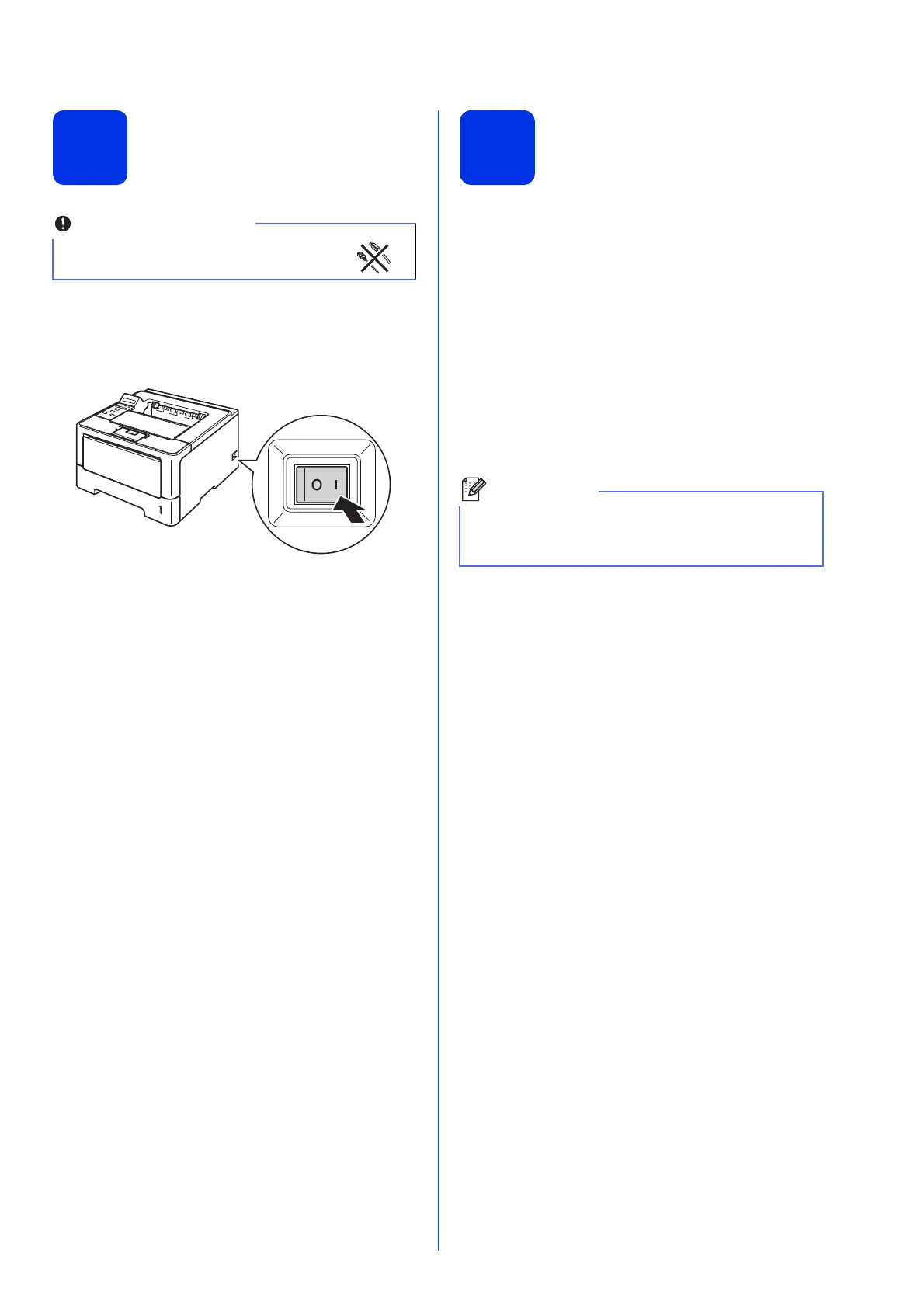 O I