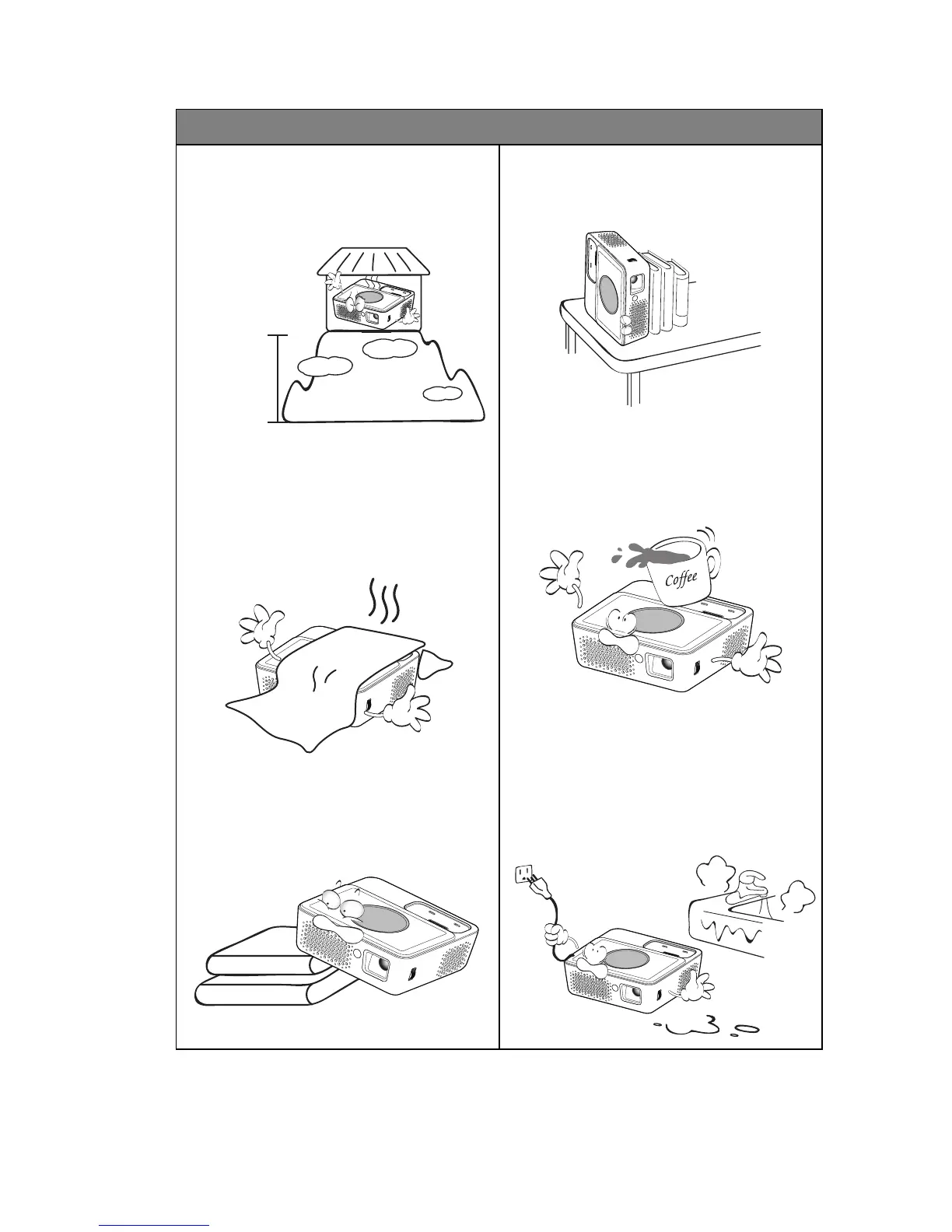 Coffee