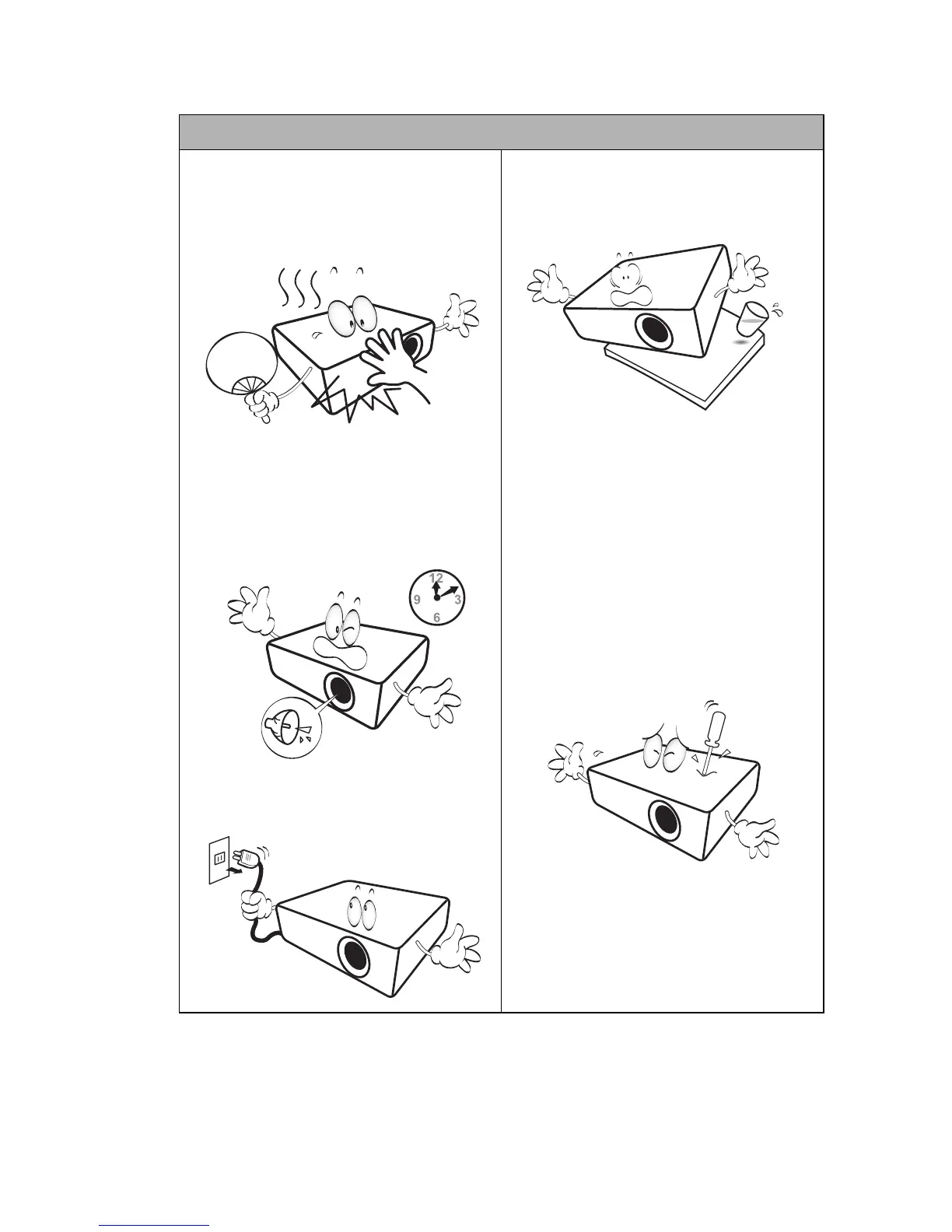 12
9
3
6