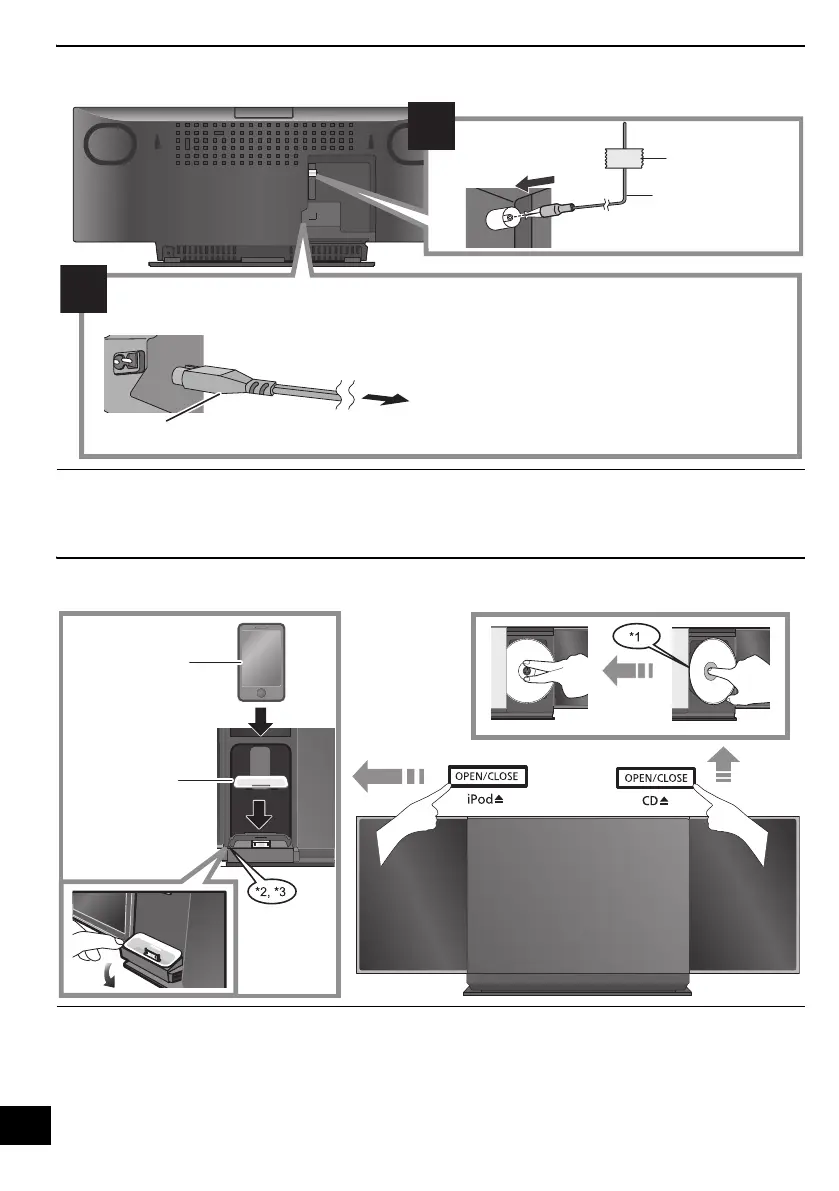 *1

OPEN/CLOSE

iPod⏏

OPEN/CLOSE

CD⏏

*2, *3