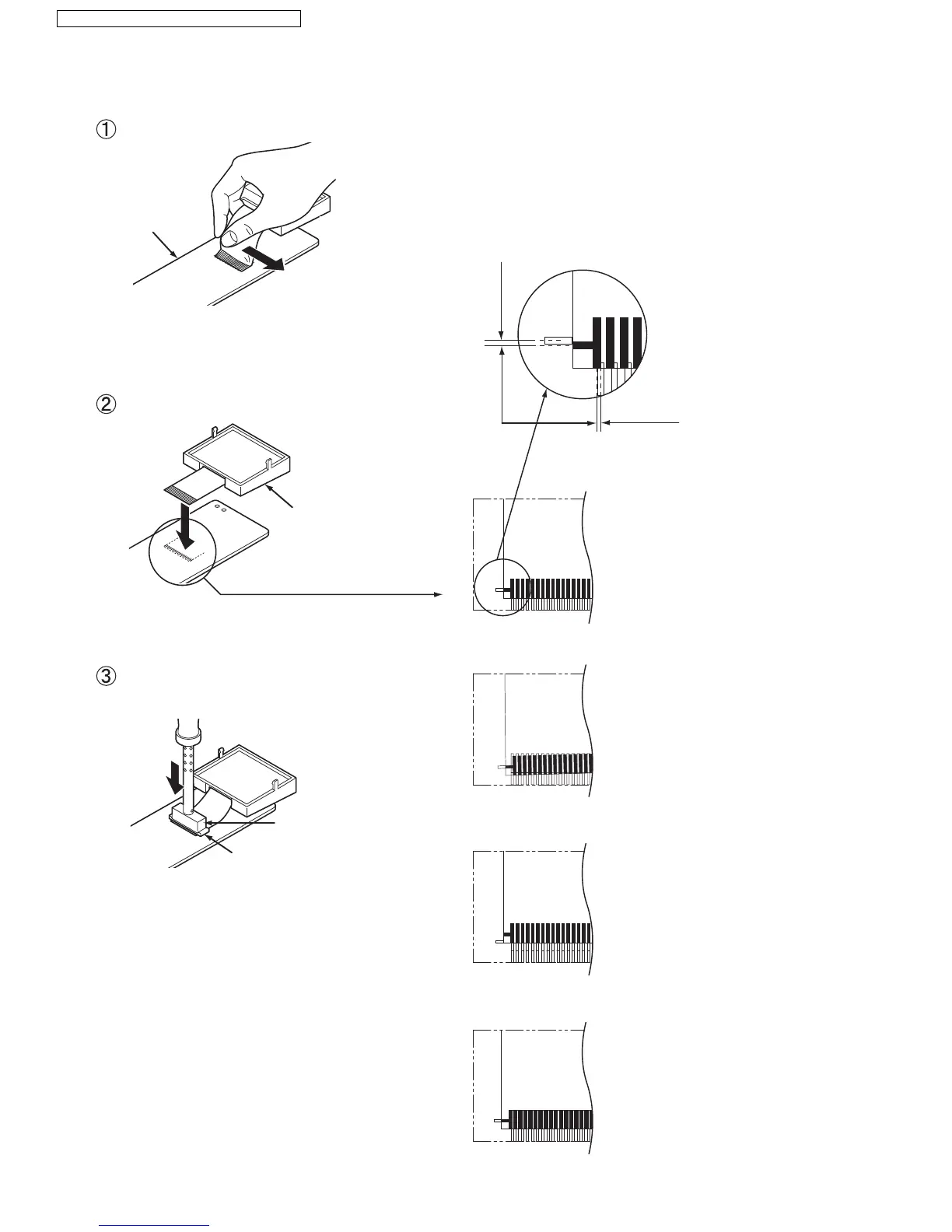 ①

②

③