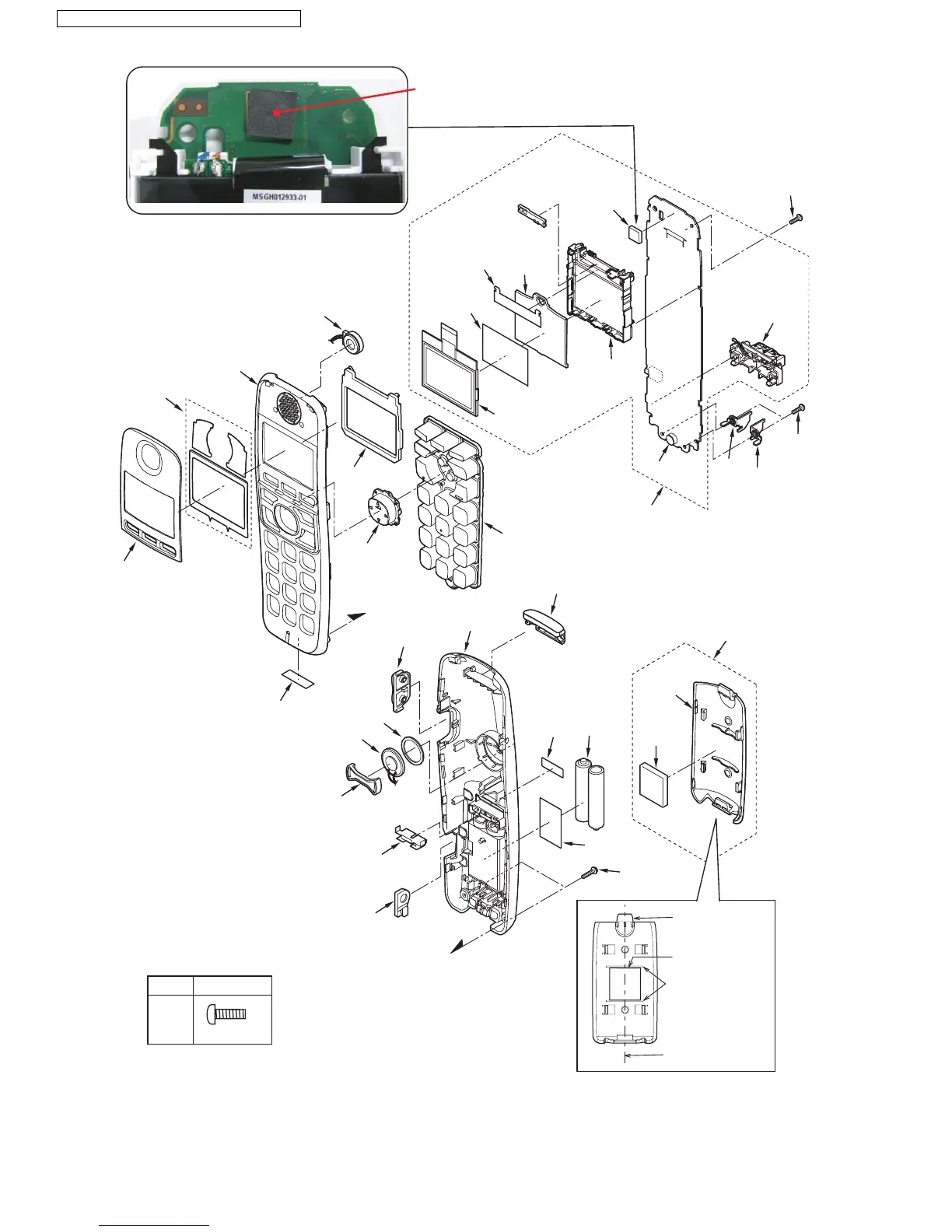 MSGH012933-01