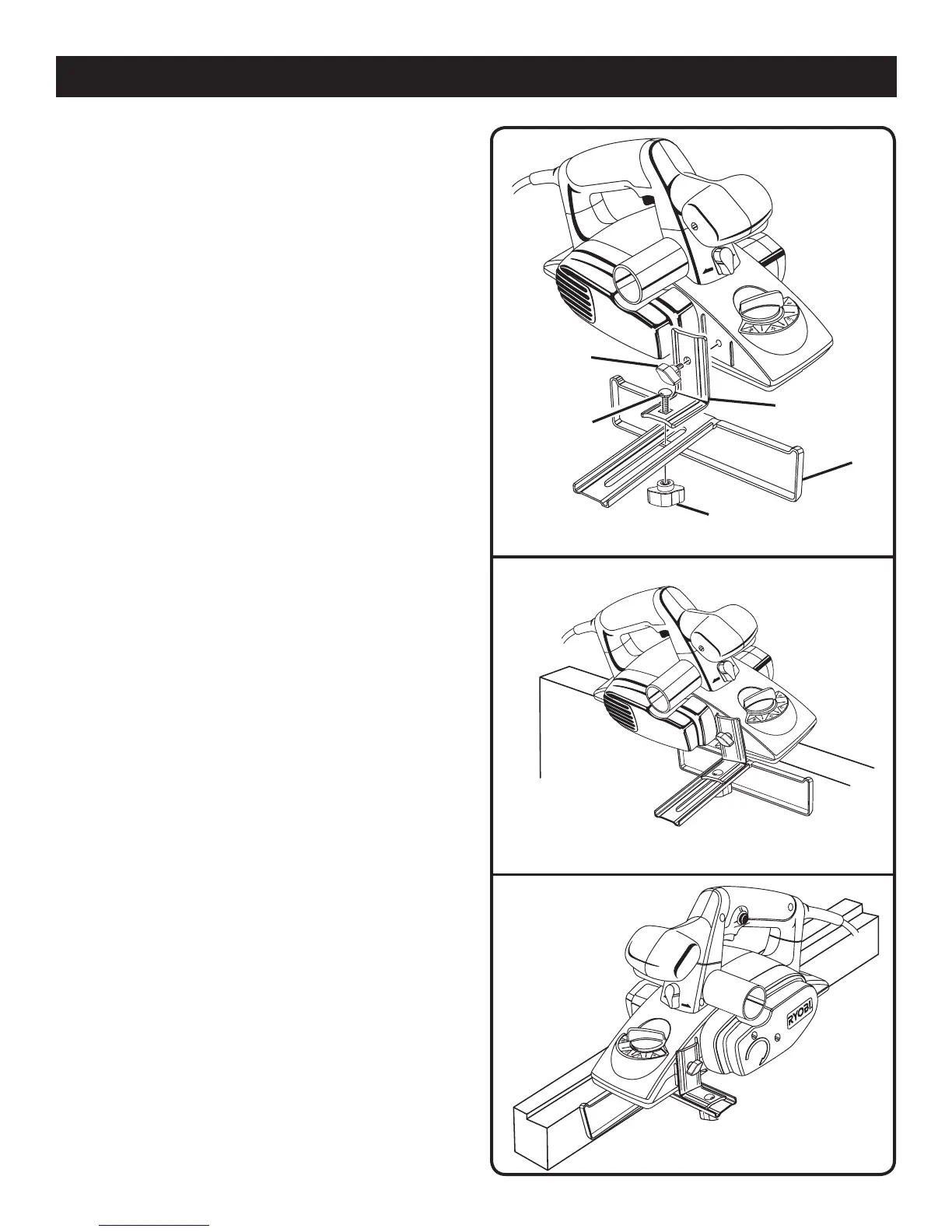 RYOBI