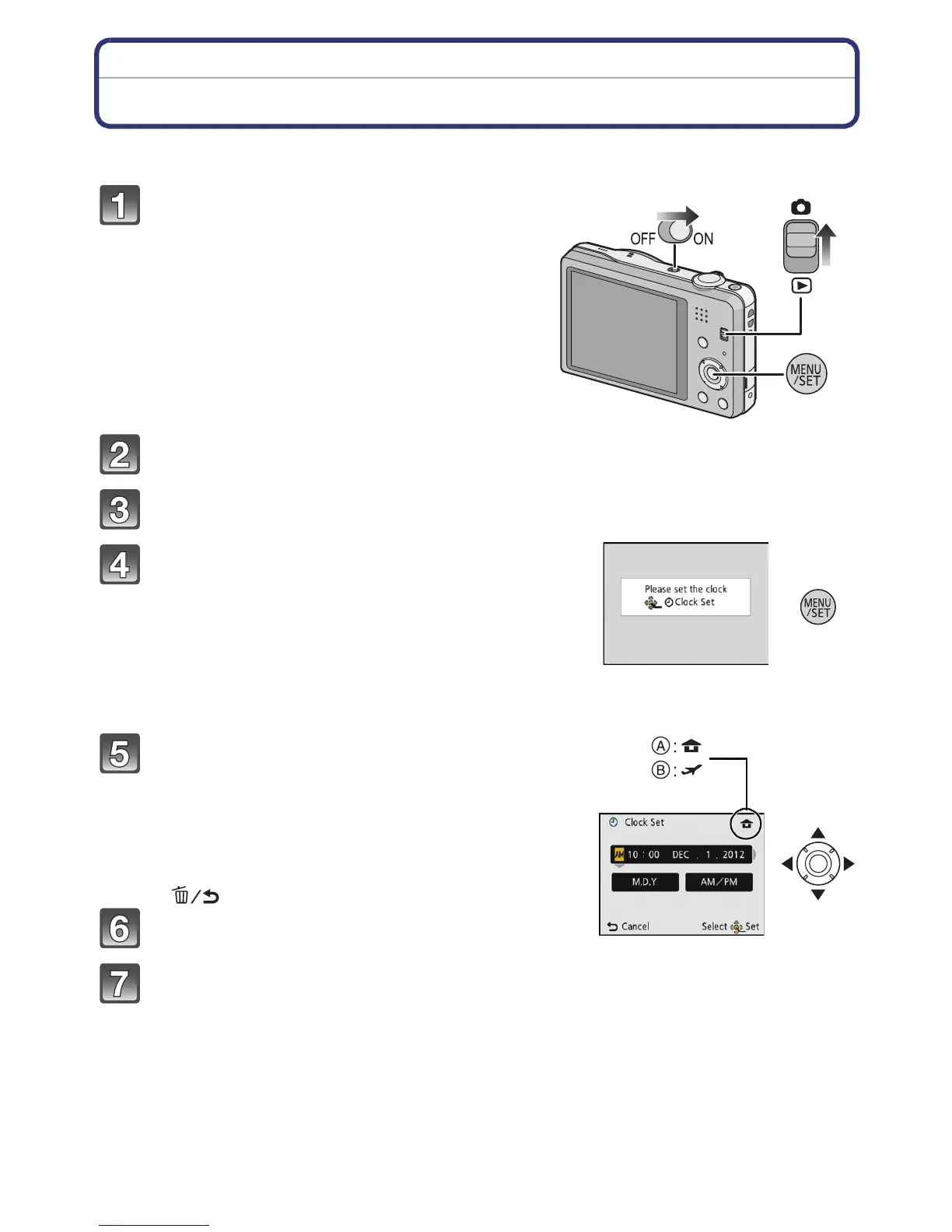 1

OFF ON

MENU /SET

2

3

4

Please set the clock
Clock Set

MENU /SET

5

Ⓐ :
Ⓑ :

Clock Set

AM 10 : 00 DEC . 1 . 2012

M.D.Y AM/PM

Cancel Select Set

6

7