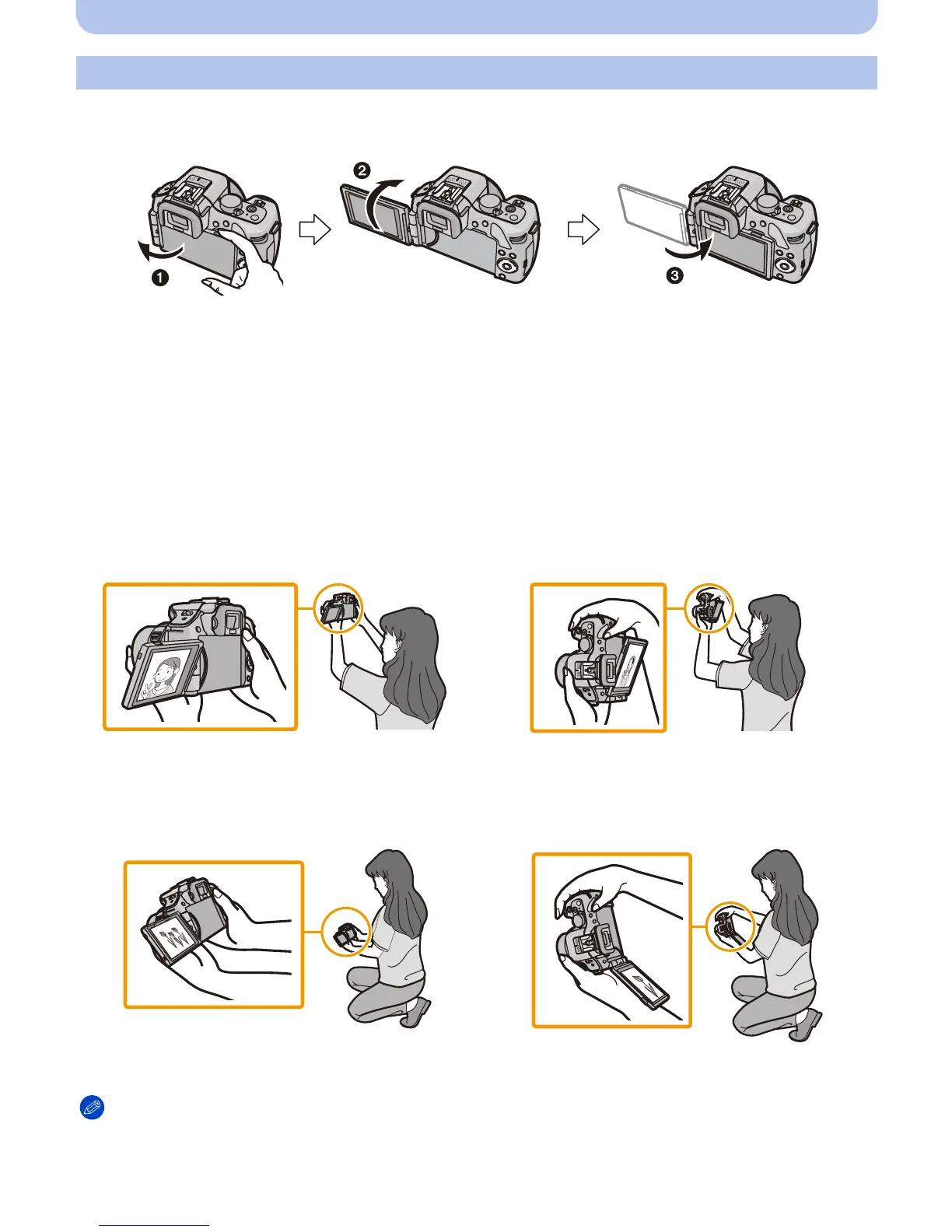 ❶

❷

❸