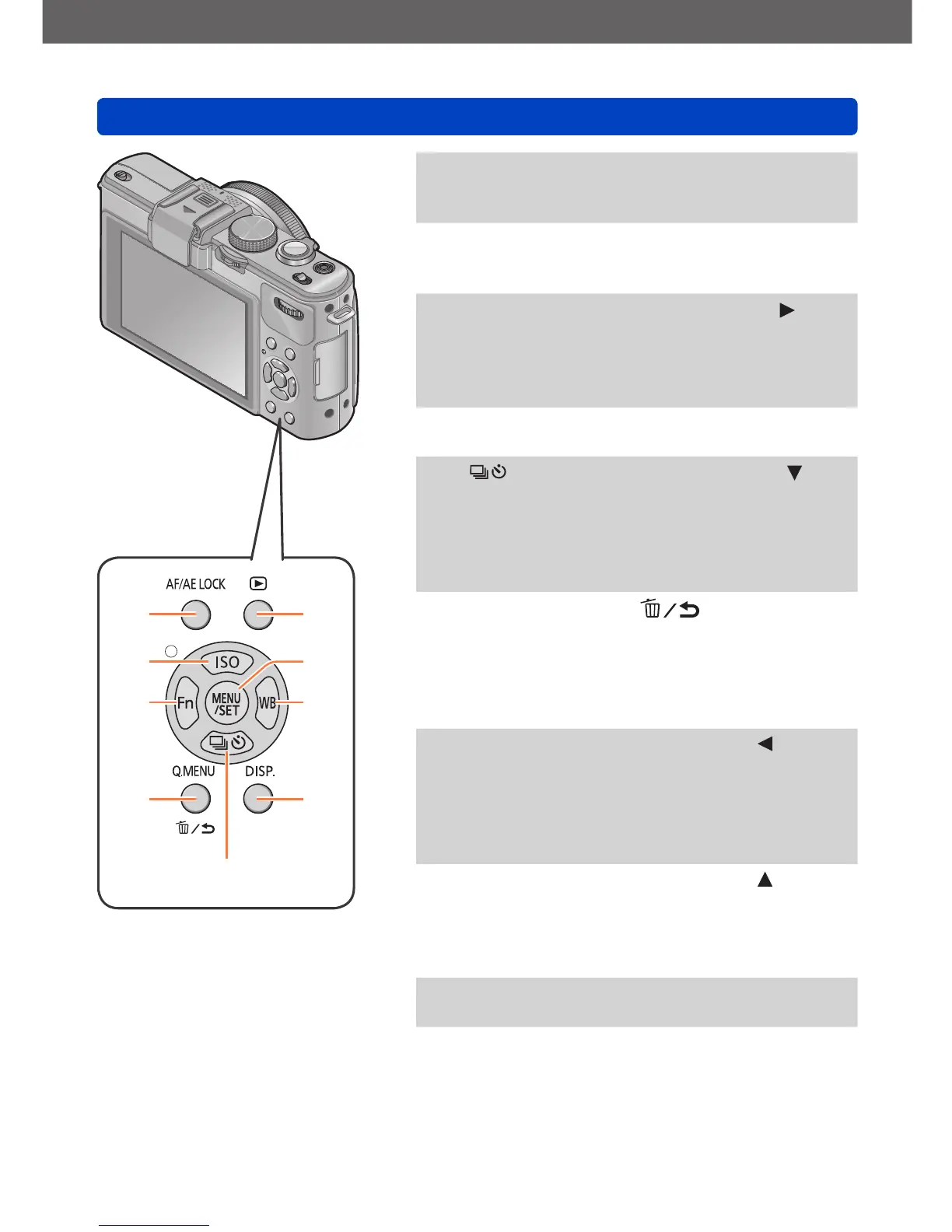 AF/AE LOCK

ISO

Fn

MENU /SET

WB

Q.MENU

DISP.