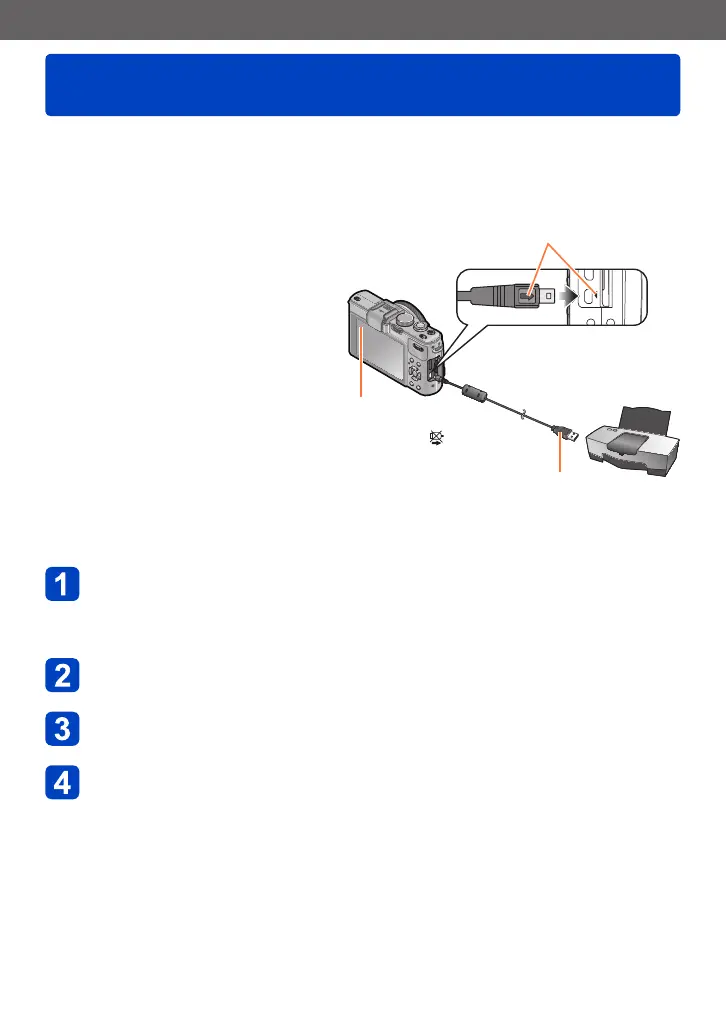 1
2
3
4