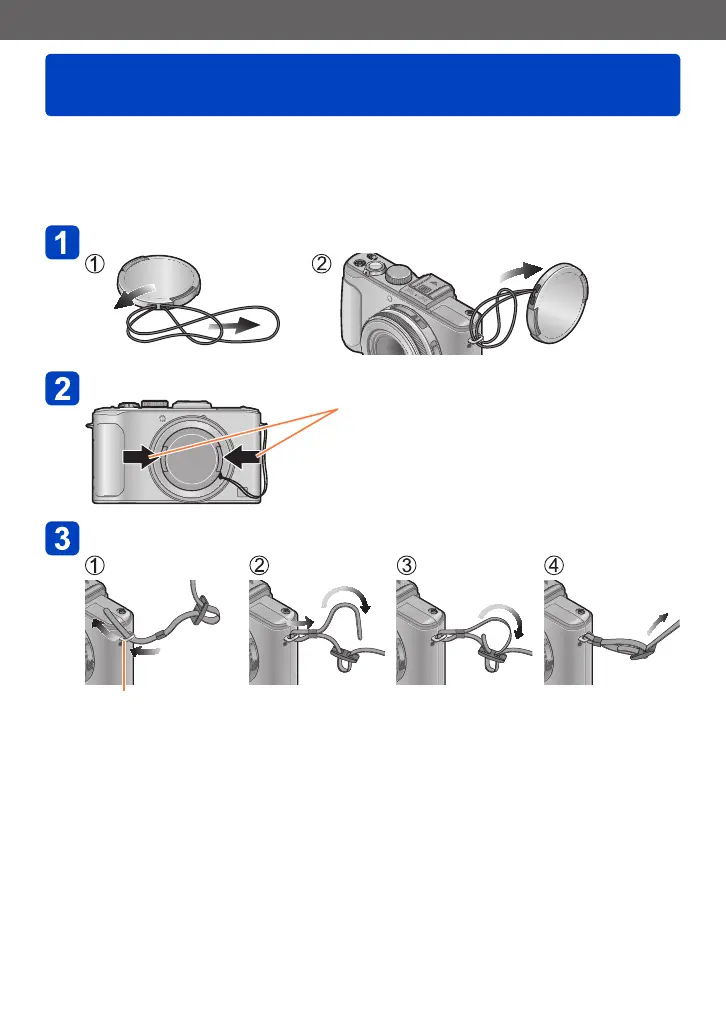 1

①

②

2

3

①

②

③

④