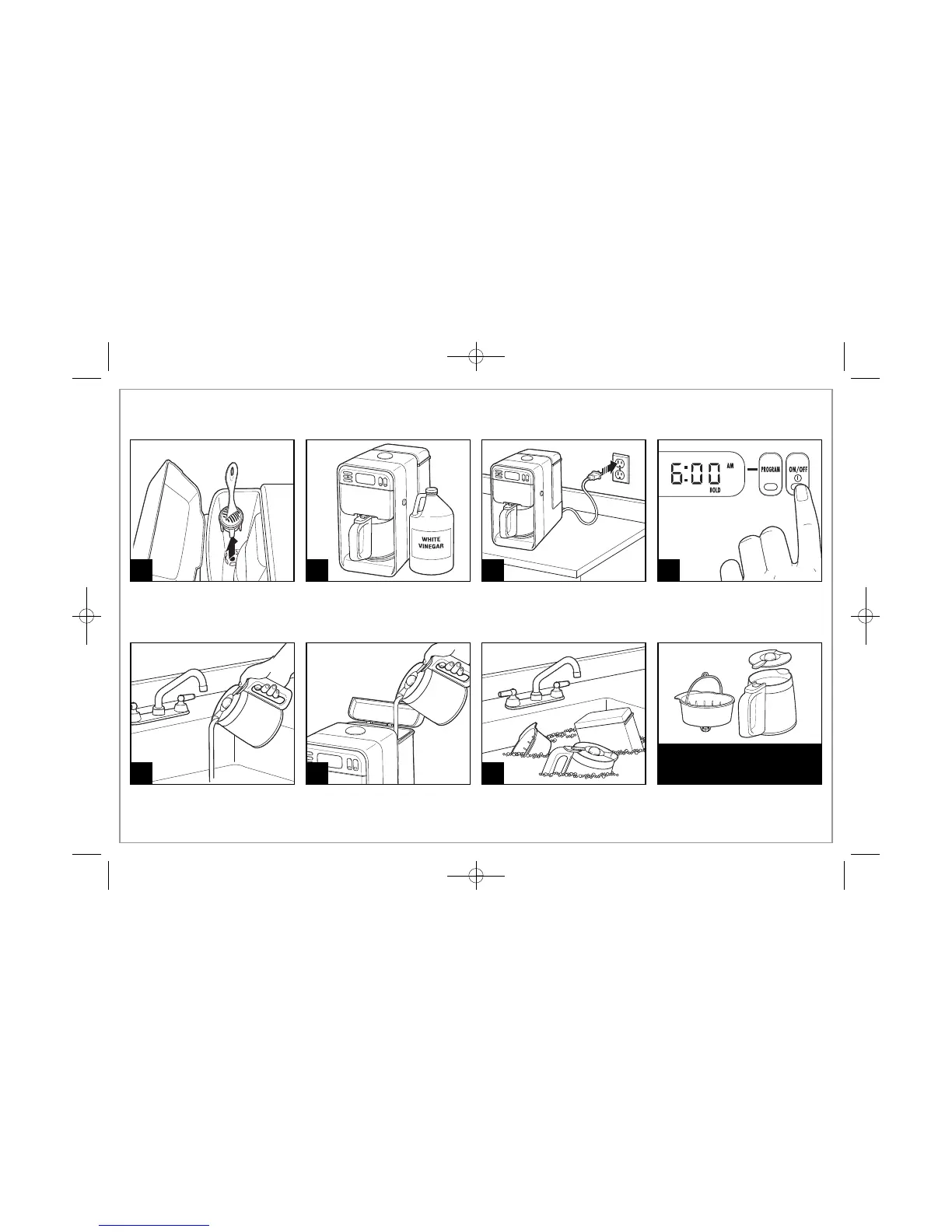 WHITE VINEGAR

6:00 AM
BOLD
PROGRAM
ON/OFF