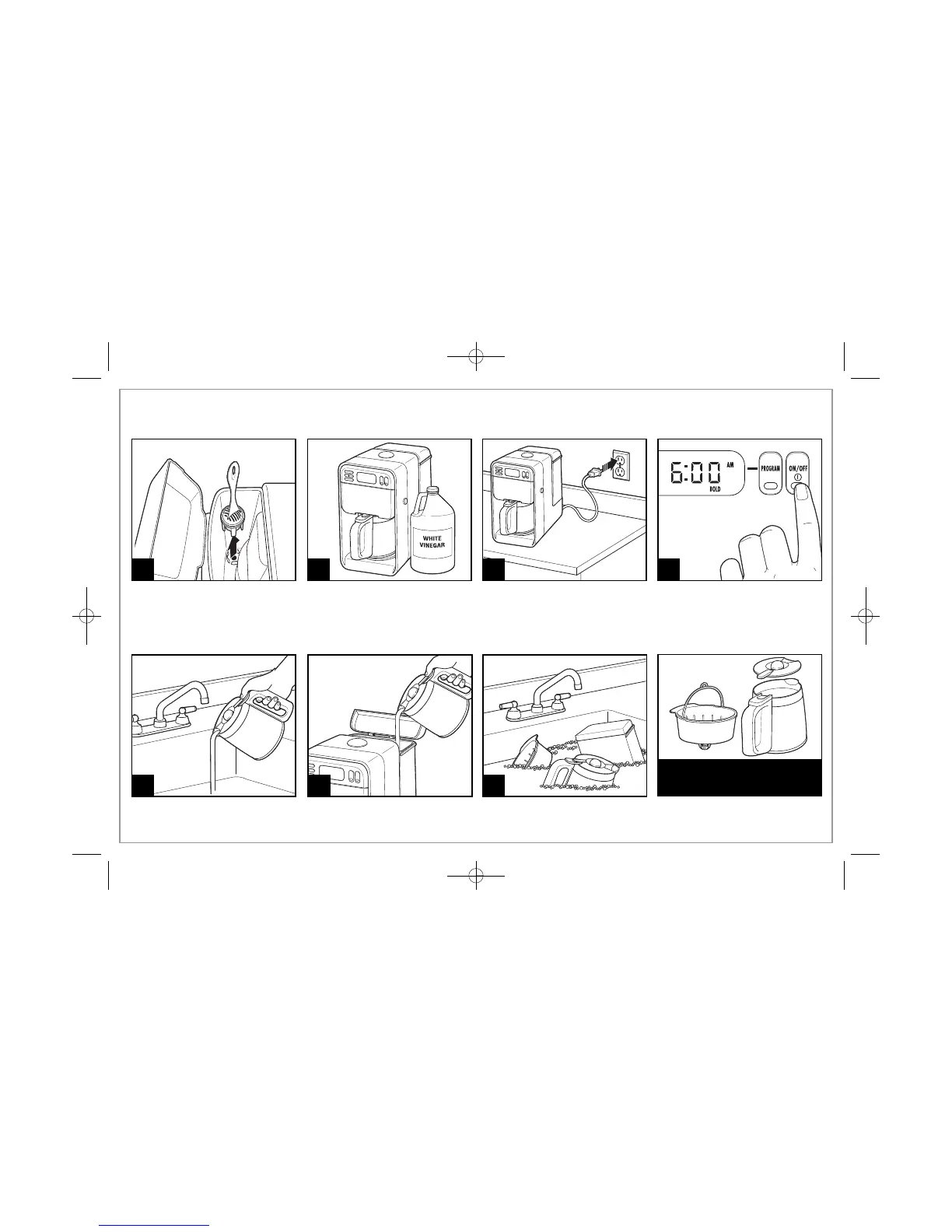 WHITE VINEGAR

6:00 AM
BOLD
PROGRAM
ON/OFF